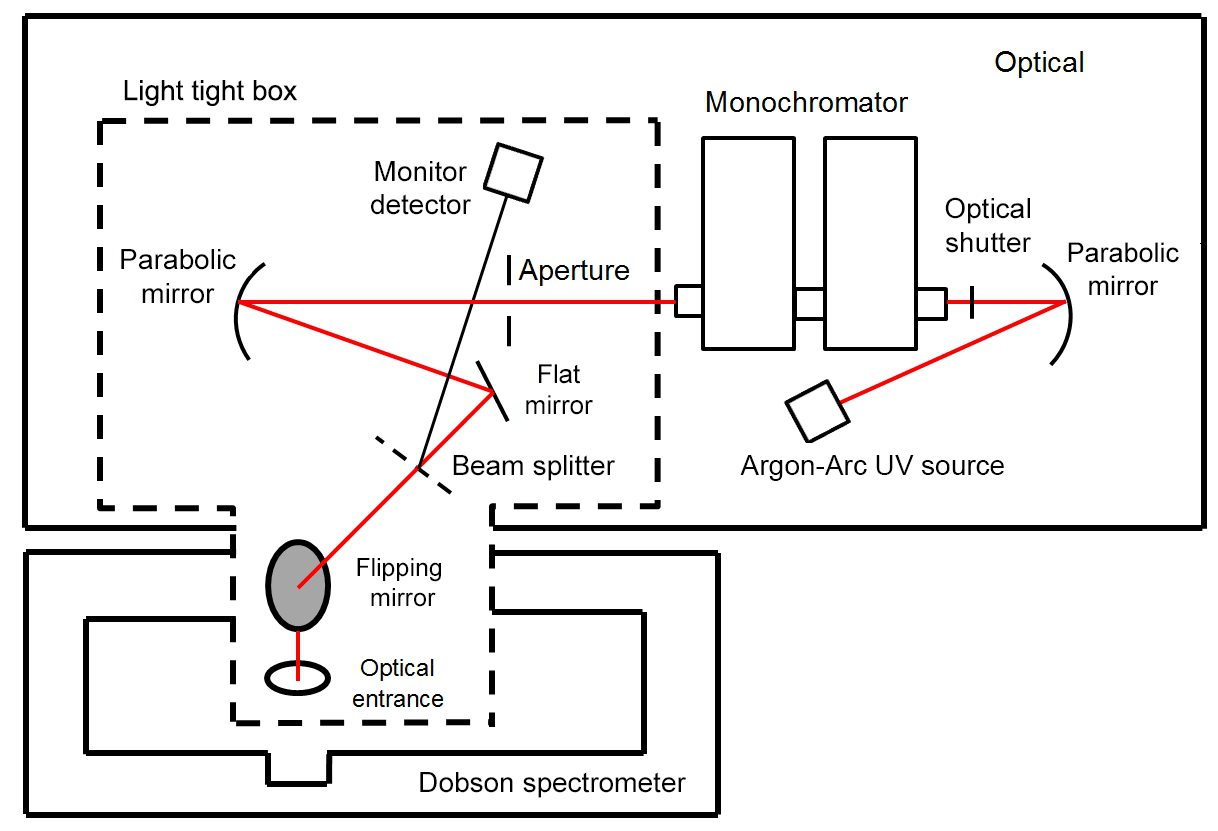 Optical

Light tight box

Monochromator

Monitor detector

Optical shutter

Parabolic mirror

Aperture

Parabolic mirror

Flat mirror

Beam splitter

Argon-Arc UV source

Flipping mirror

Optical entrance

Dobson spectrometer