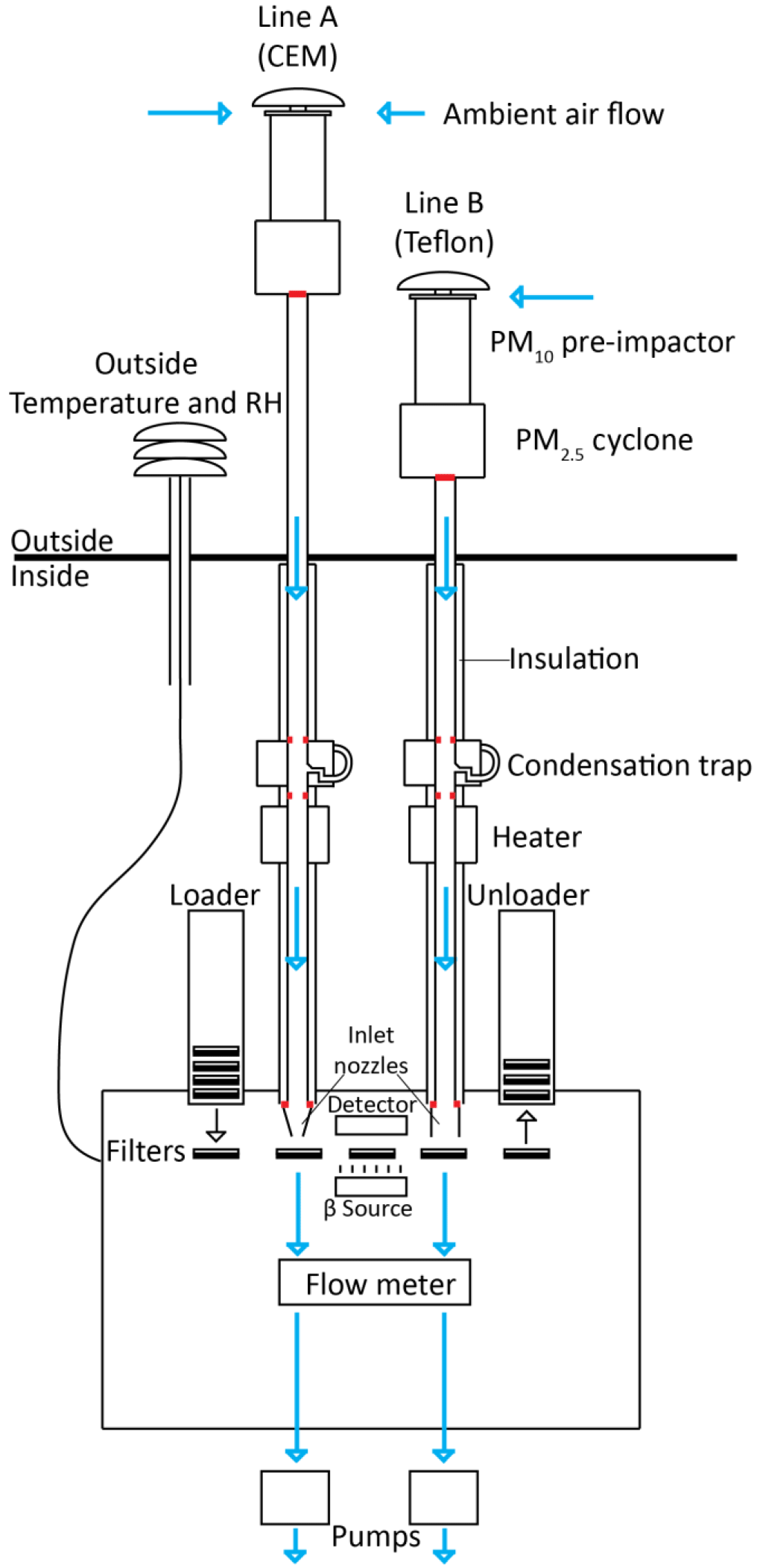 Line A
(CEM)

Ambient air flow

Line B
(Teflon)

$PM_{10}$ pre-impactor

Outside
Temperature and RH

$PM_{2.5}$ cyclone

Outside
Inside

Insulation

Condensation trap

Heater

Loader

Unloader

Inlet
nozzles

Detector

Filters

β Source

Flow meter

Pumps