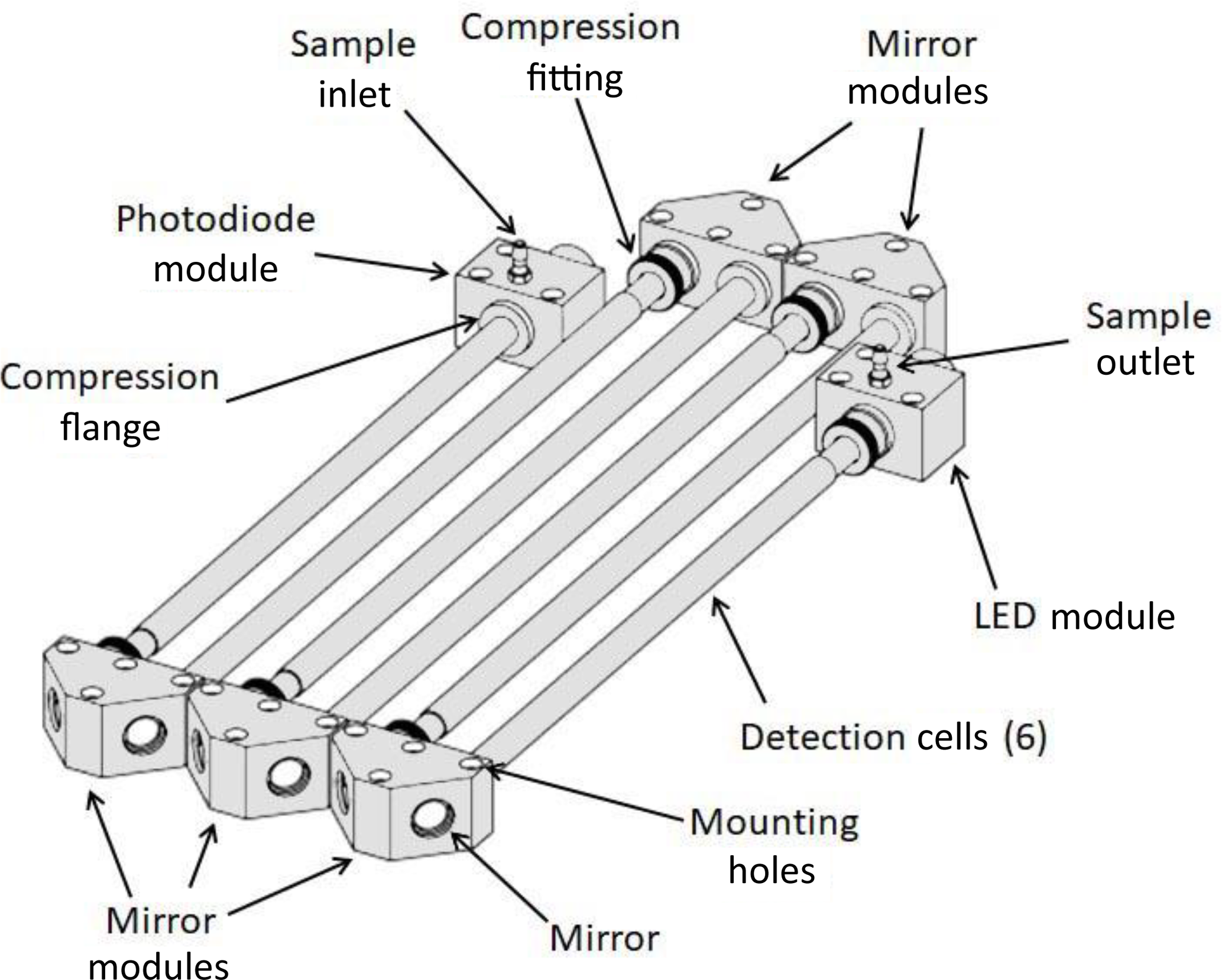 Sample inlet

Compression fitting

Mirror modules

Photodiode module

Compression flange

Sample outlet

LED module

Detection cells (6)

Mounting holes

Mirror modules

Mirror