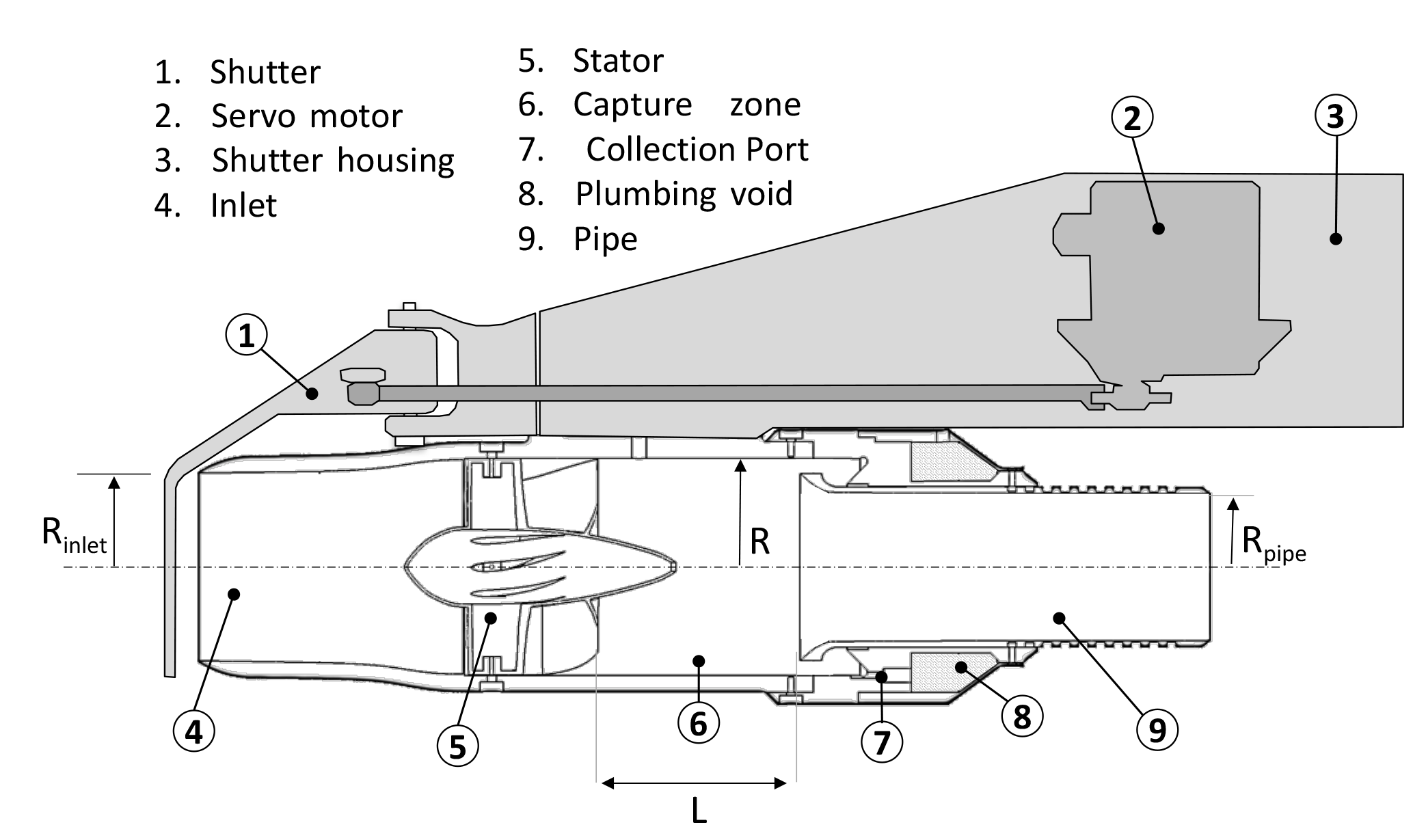 1. Shutter
2. Servo motor
3. Shutter housing
4. Inlet

5. Stator
6. Capture zone
7. Collection Port
8. Plumbing void
9. Pipe

2
3
1
$R_{inlet}$
R
$R_{pipe}$
4
5
6
7
8
9
L