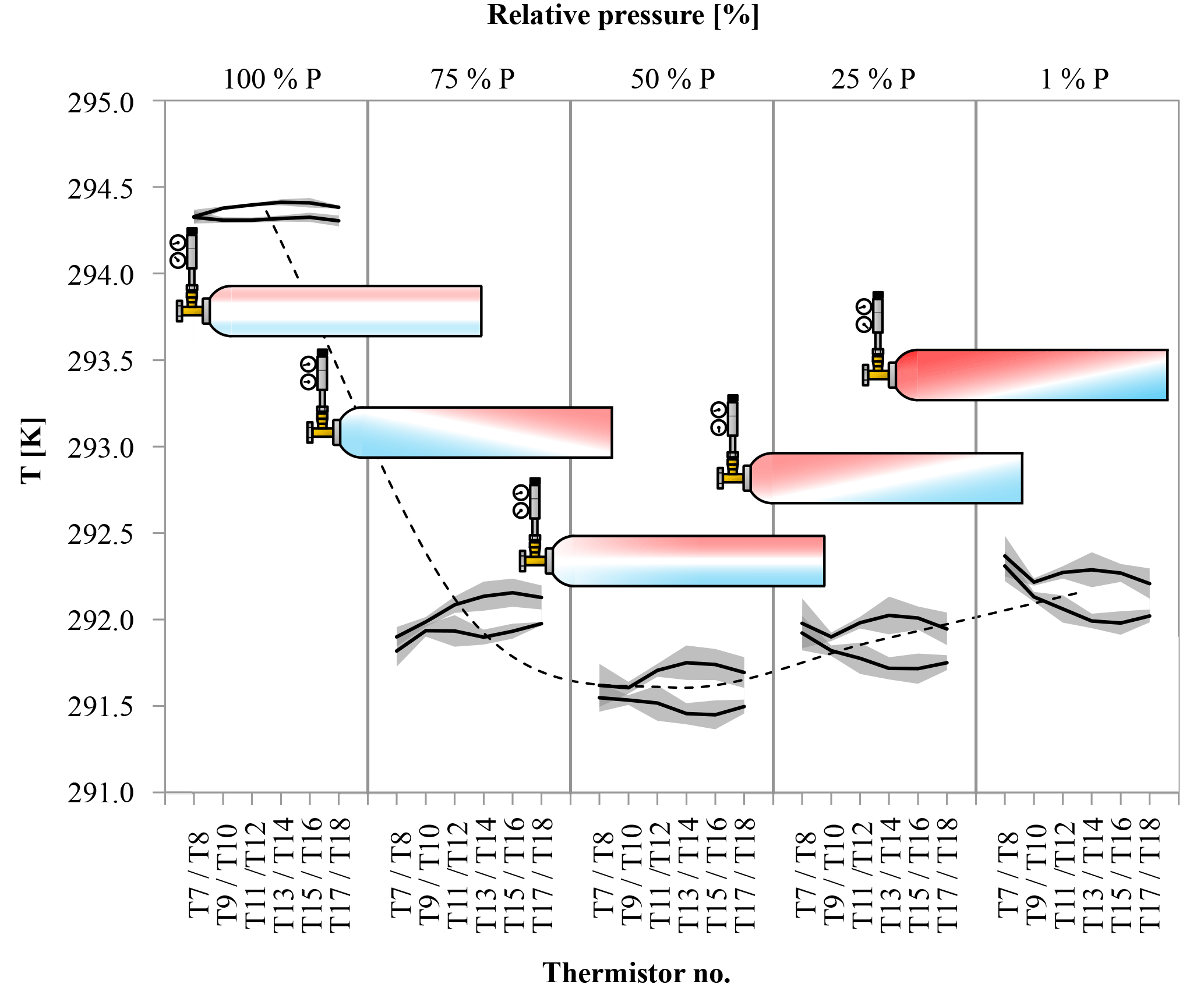 Relative pressure [%]

100 % P
75 % P
50 % P
25 % P
1 % P

T [K]

295.0
294.5
294.0
293.5
293.0
292.5
292.0
291.5
291.0

T7 / T8
T9 / T10
T11 /T12
T13 / T14
T15 / T16
T17 / T18
T7 / T8
T9 / T10
T11 /T12
T13 / T14
T15 / T16
T17 / T18
T7 / T8
T9 / T10
T11 /T12
T13 / T14
T15 / T16
T17 / T18
T7 / T8
T9 / T10
T11 /T12
T13 / T14
T15 / T16
T17 / T18
T7 / T8
T9 / T10
T11 /T12
T13 / T14
T15 / T16
T17 / T18

Thermistor no.