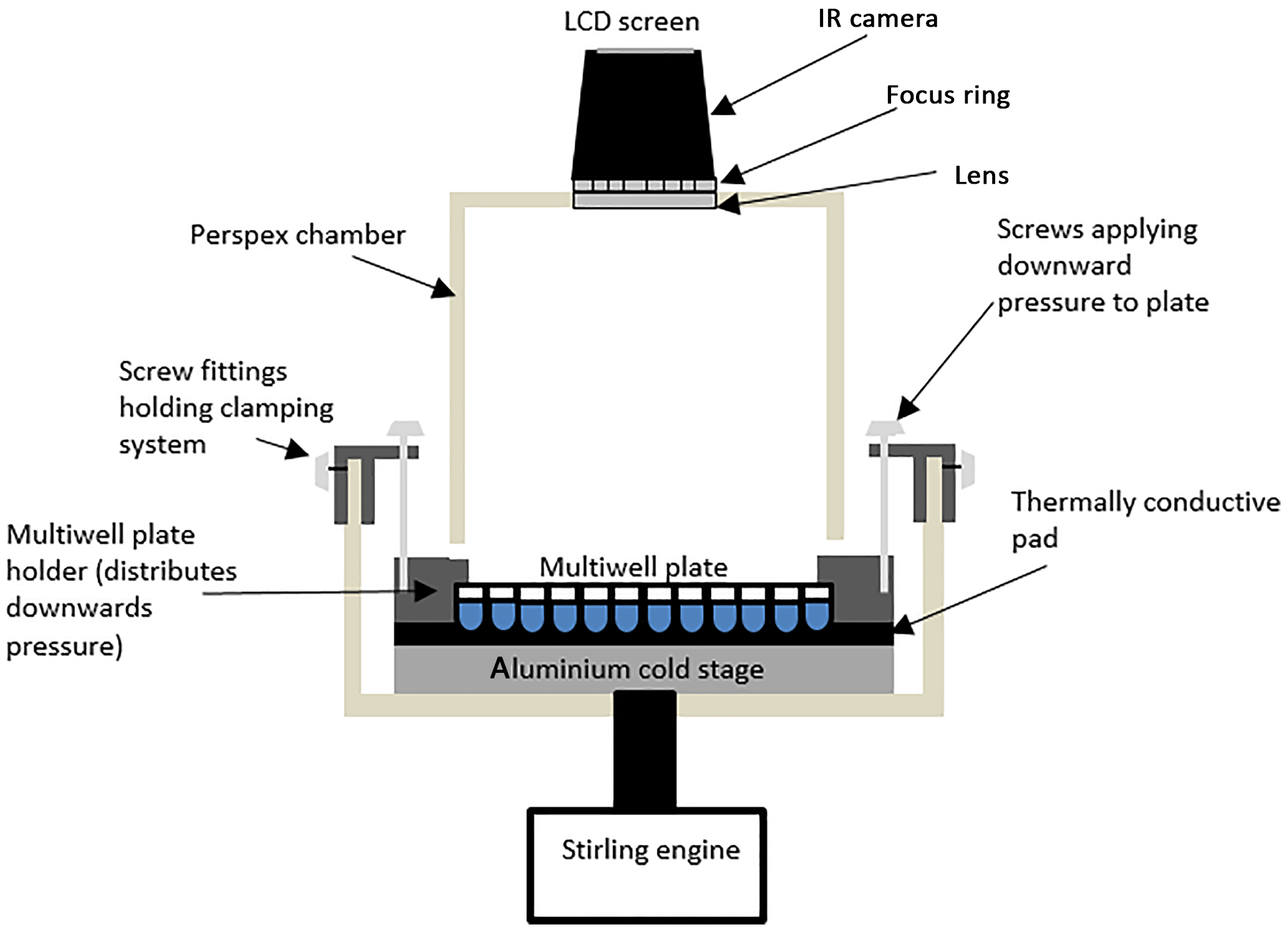 LCD screen

IR camera

Focus ring

Lens

Perspex chamber

Screws applying downward pressure to plate

Screw fittings holding clamping system

Thermally conductive pad

Multiwell plate holder (distributes downwards pressure)

Multiwell plate

Aluminium cold stage

Stirling engine