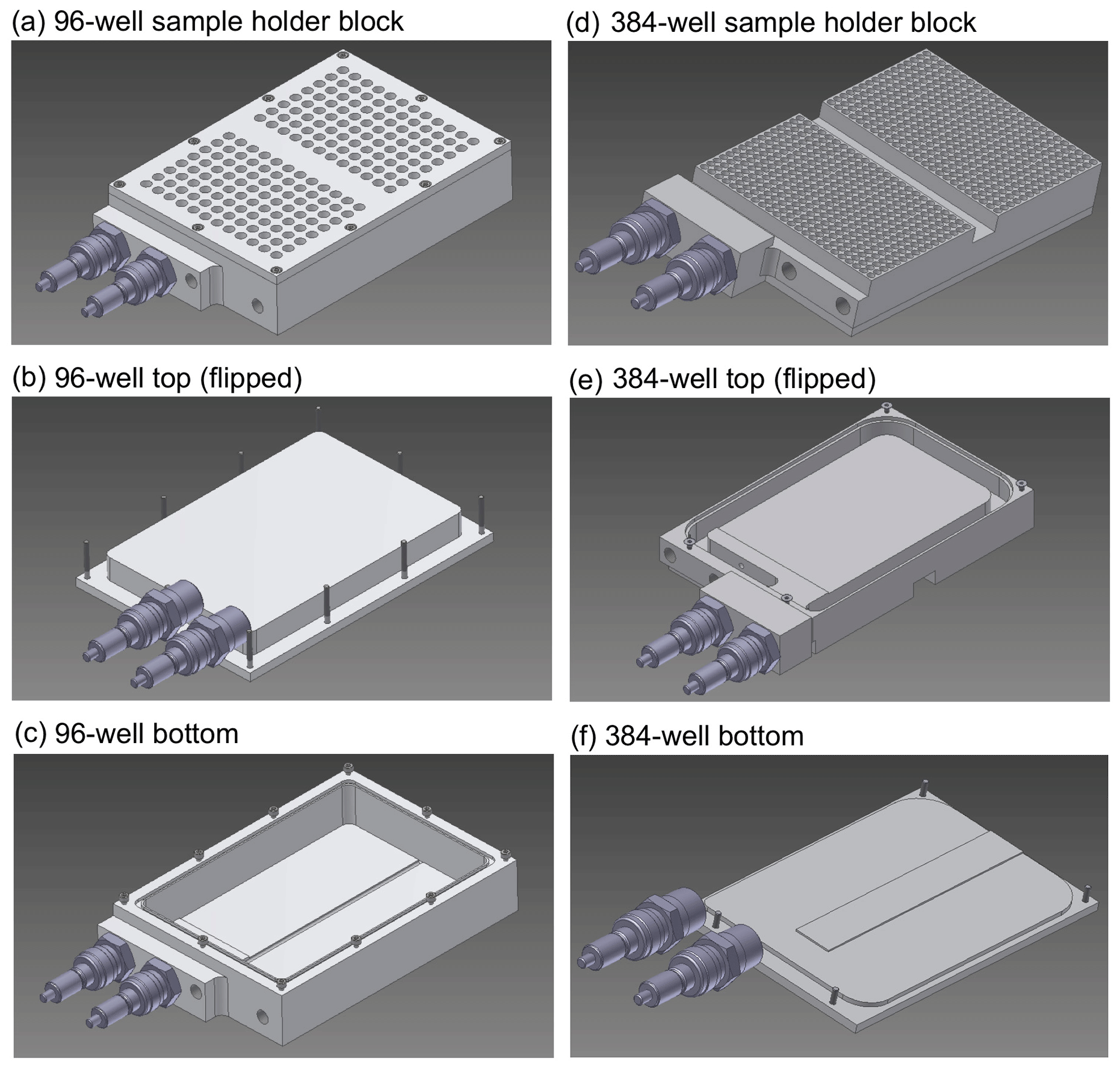 (a) 96-well sample holder block

(b) 96-well top (flipped)

(c) 96-well bottom

(d) 384-well sample holder block

(e) 384-well top (flipped)

(f) 384-well bottom