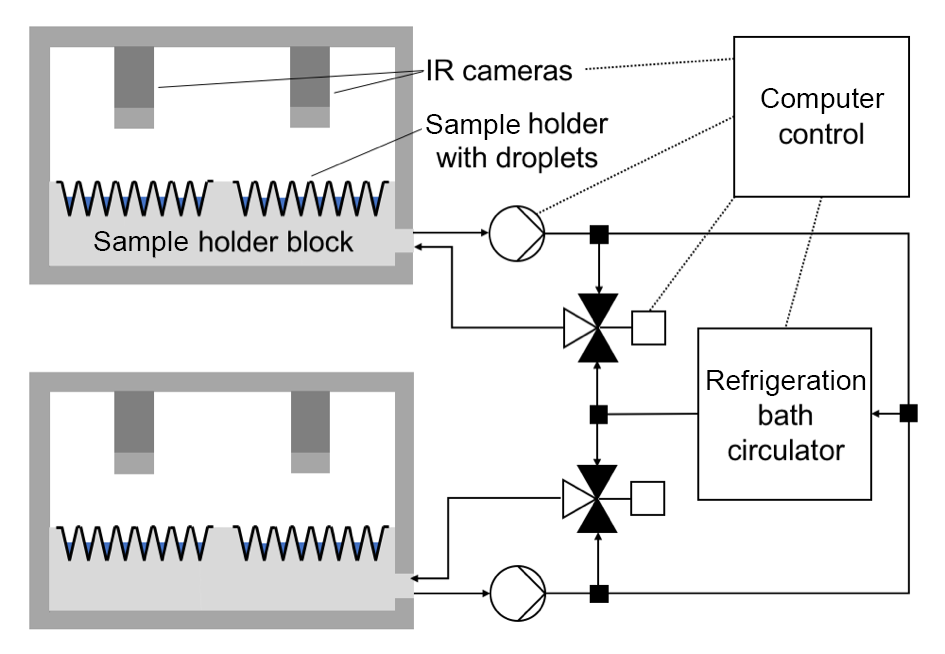 IR cameras

Sample holder with droplets

Sample holder block

Computer control

Refrigeration bath circulator