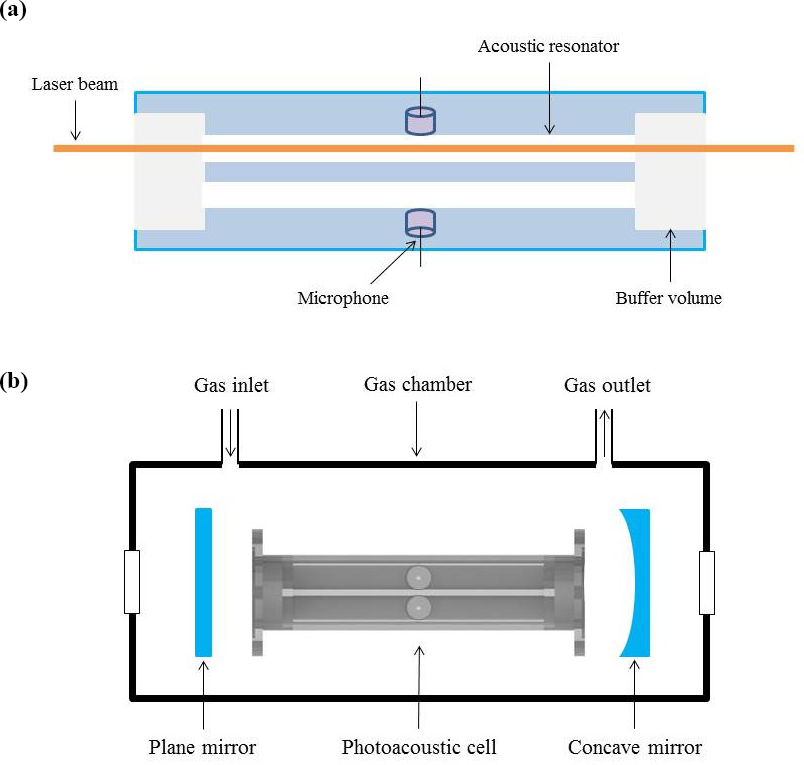 (a)

Acoustic resonator

Laser beam

Microphone

Buffer volume

(b)

Gas inlet

Gas chamber

Gas outlet

Plane mirror

Photoacoustic cell

Concave mirror