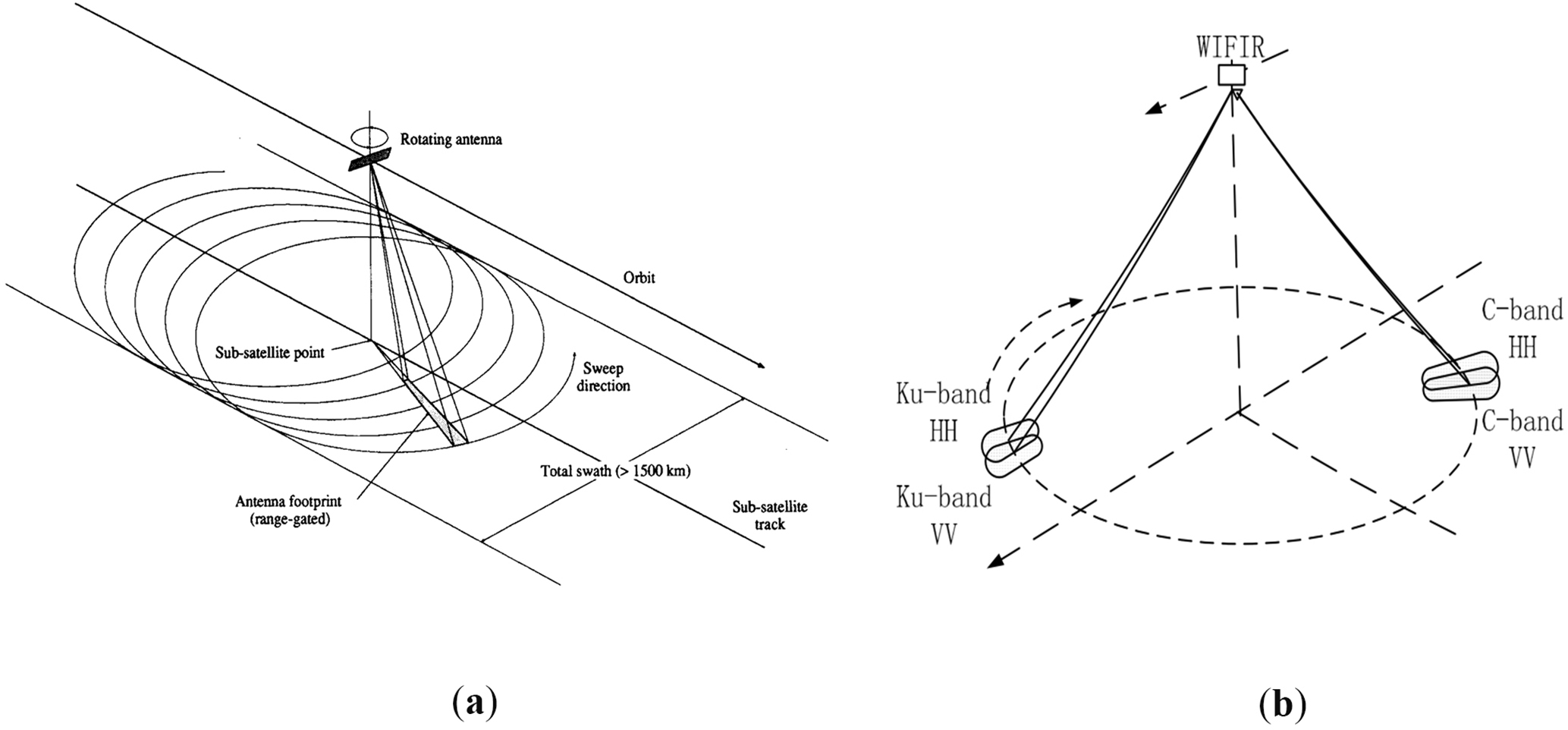 Rotating antenna

Orbit

Sub-satellite point

Sweep direction

Total swath (> 1500 km)

Antenna footprint (range-gated)

Sub-satellite track

(a)

WIFIR

C-band HH

C-band VV

Ku-band HH

Ku-band VV

(b)