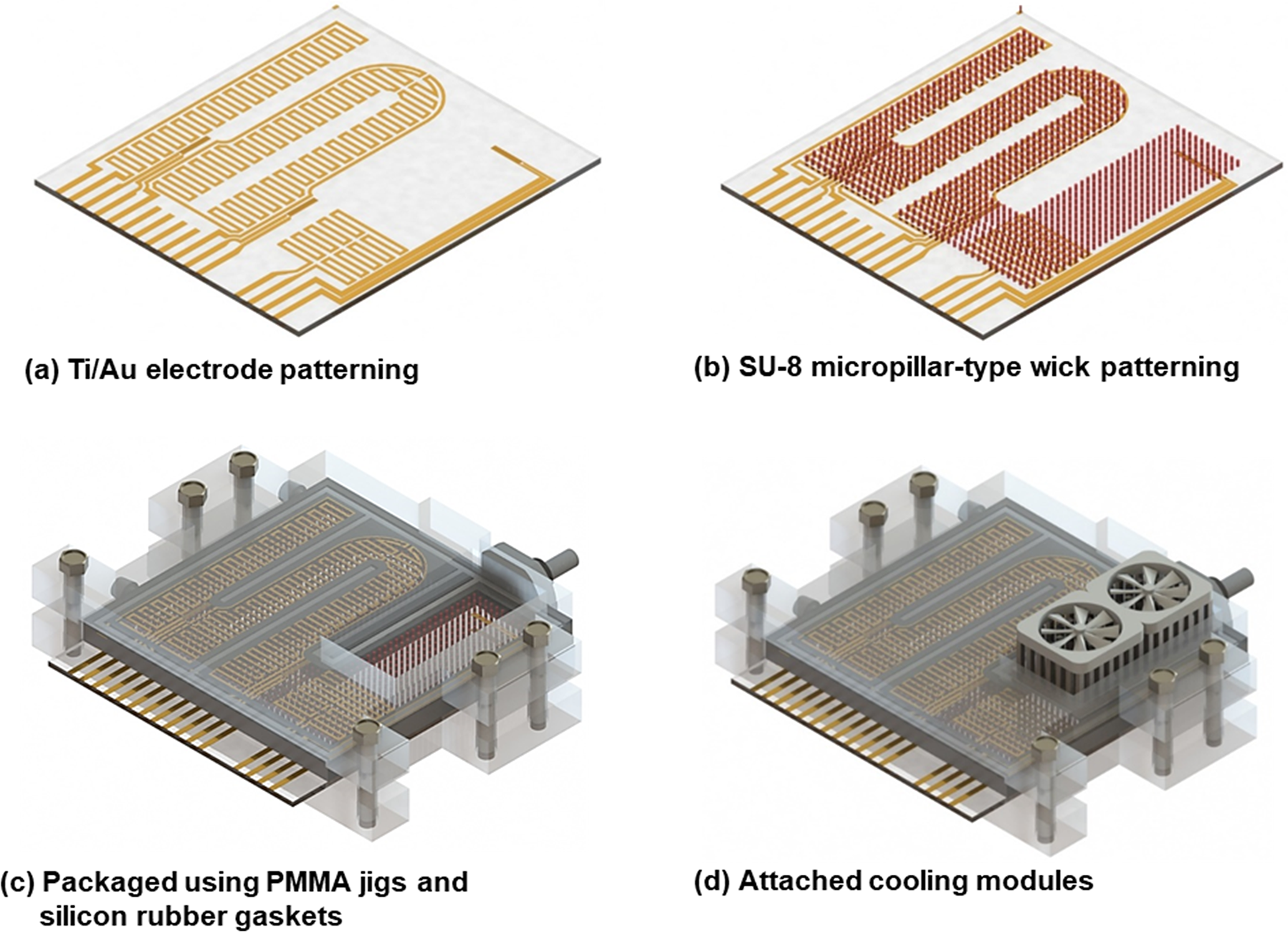 (a) Ti/Au electrode patterning

(b) SU-8 micropillar-type wick patterning

(c) Packaged using PMMA jigs and silicon rubber gaskets

(d) Attached cooling modules