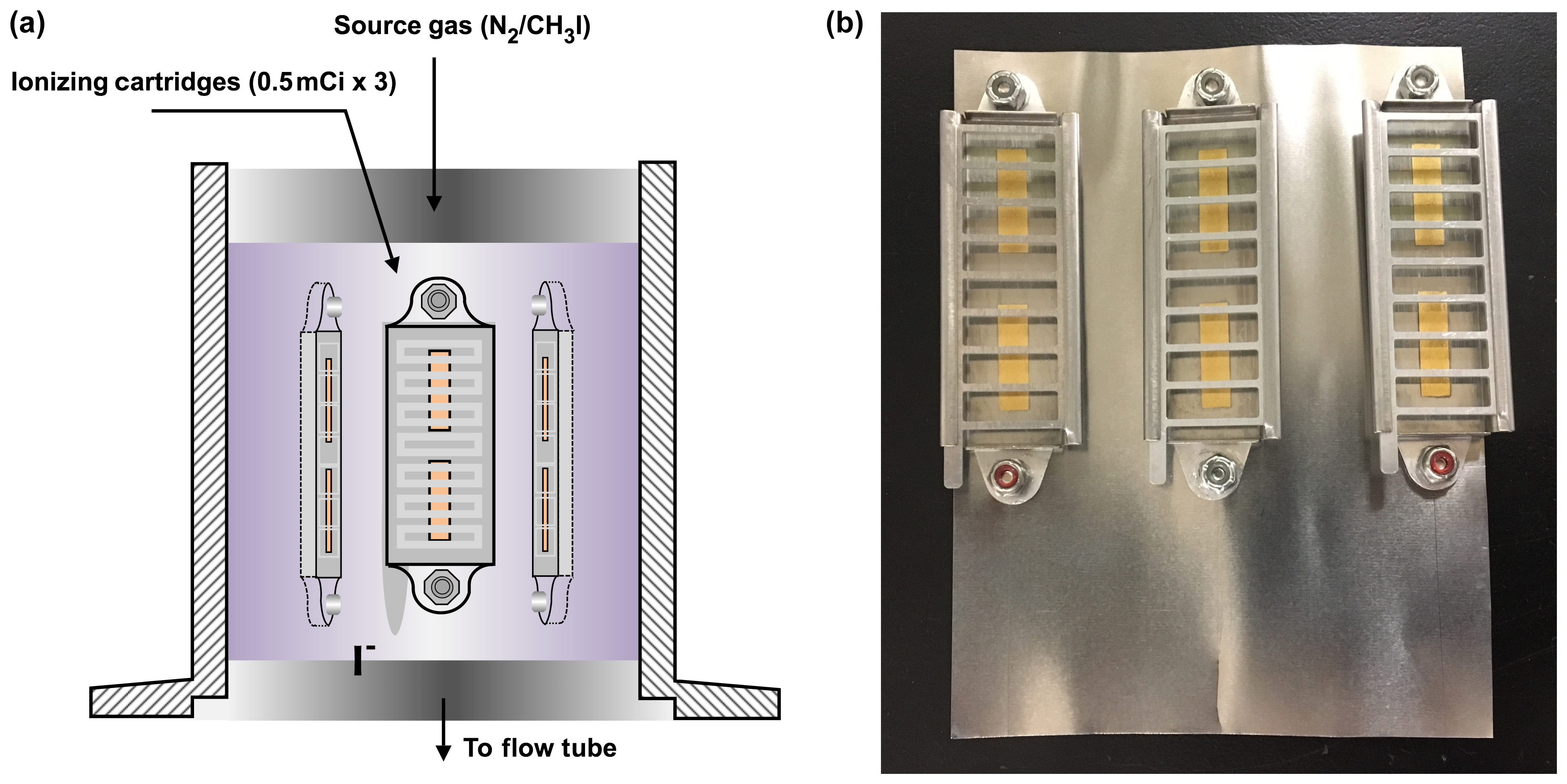 (a)

Source gas ($N_2/CH_3I$)

Ionizing cartridges (0.5 mCi x 3)

$I^-$

To flow tube

(b)