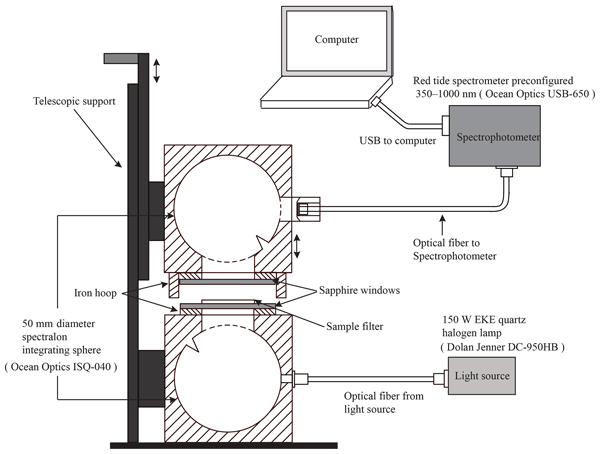 Computer

Red tide spectrometer preconfigured 350–1000 nm ( Ocean Optics USB-650 )

Telescopic support

USB to computer

Spectrophotometer

Optical fiber to Spectrophotometer

Iron hoop

Sapphire windows

Sample filter

50 mm diameter spectralon integrating sphere ( Ocean Optics ISQ-040 )

150 W EKE quartz halogen lamp ( Dolan Jenner DC-950HB )

Light source

Optical fiber from light source