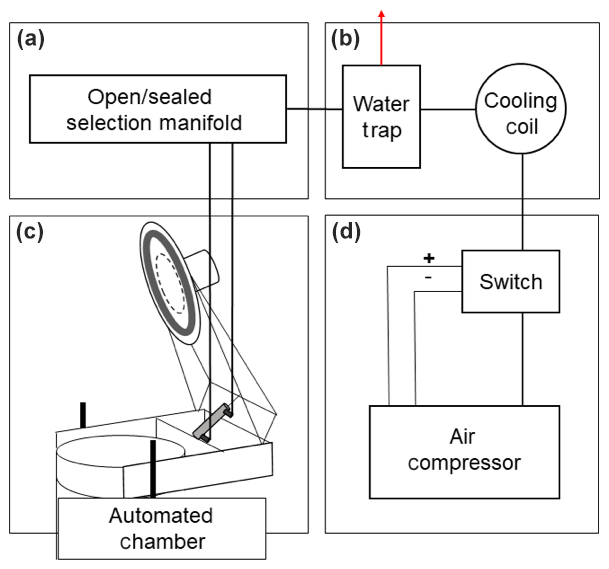 (a)

Open/sealed selection manifold

(b)

Water trap

Cooling coil

(c)

Automated chamber

(d)

+

-

Switch

Air compressor