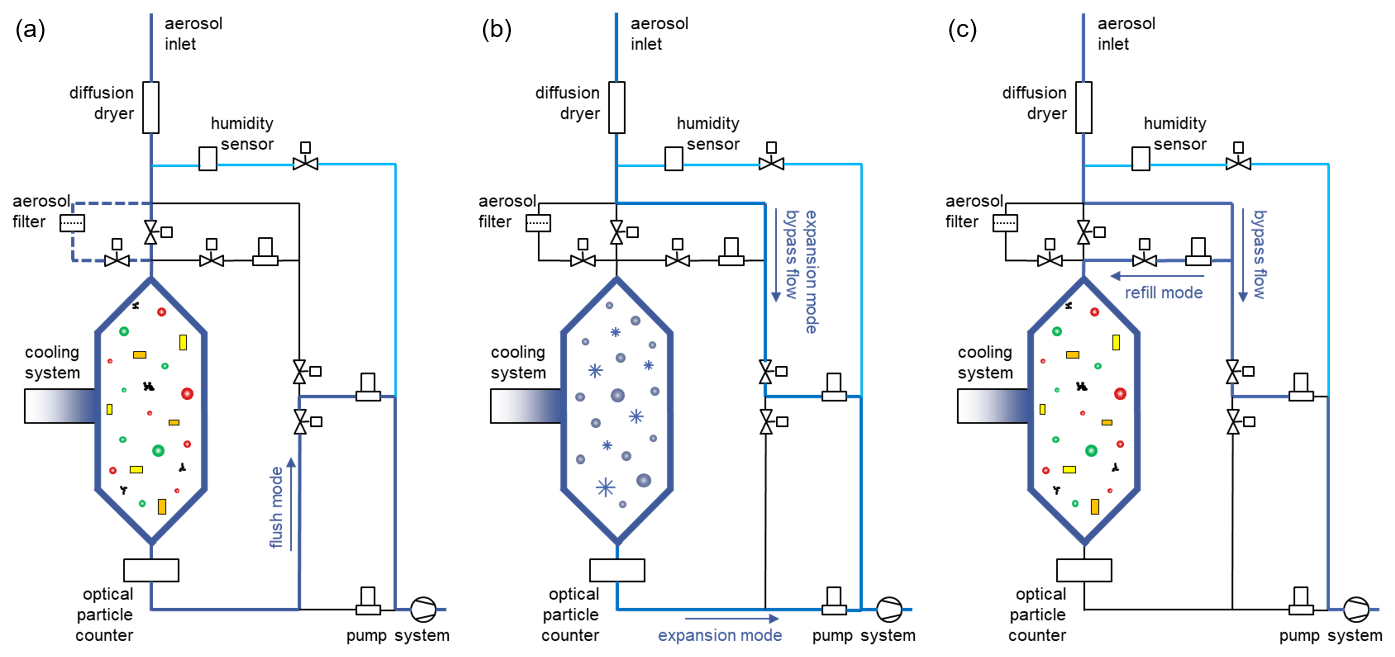 (a)

aerosol inlet

diffusion dryer

humidity sensor

aerosol filter

cooling system

flush mode

optical particle counter

pump system

(b)

aerosol inlet

diffusion dryer

humidity sensor

aerosol filter

expansion mode bypass flow

cooling system

optical particle counter

expansion mode

pump system

(c)

aerosol inlet

diffusion dryer

humidity sensor

aerosol filter

bypass flow

refill mode

cooling system

optical particle counter

pump system