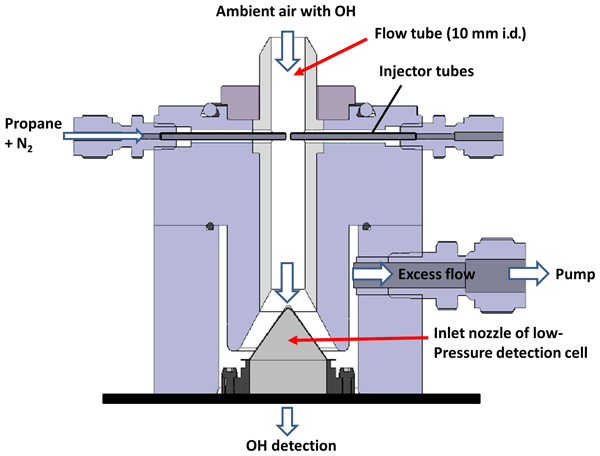 Ambient air with OH

Flow tube (10 mm i.d.)

Injector tubes

Propane + $N_2$

Excess flow

Pump

Inlet nozzle of low-Pressure detection cell

OH detection