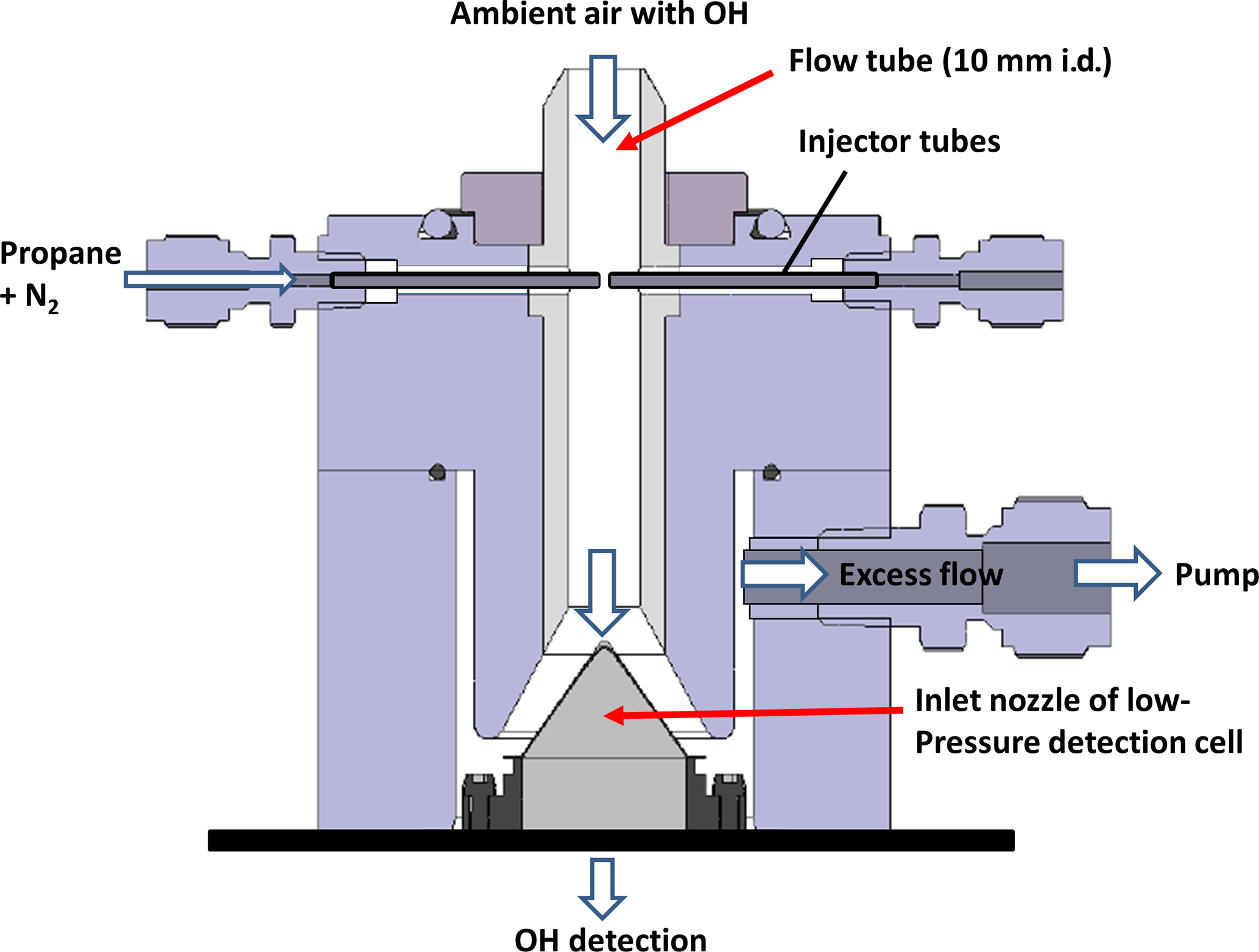 Ambient air with OH

Flow tube (10 mm i.d.)

Injector tubes

Propane + $N_2$

Excess flow

Pump

Inlet nozzle of low-Pressure detection cell

OH detection