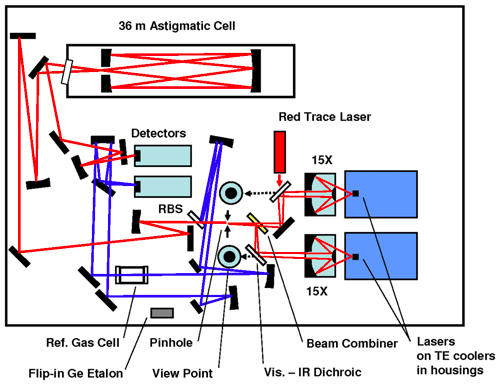 36 m Astigmatic Cell

Red Trace Laser

Detectors

15X

RBS

15X

Ref. Gas Cell

Pinhole

Beam Combiner

Lasers on TE coolers in housings

Flip-in Ge Etalon

View Point

Vis. – IR Dichroic