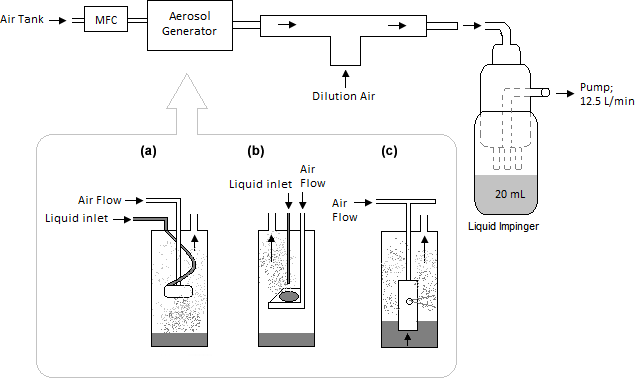 Air Tank

MFC

Aerosol Generator

Dilution Air

Pump; 12.5 L/min

20 mL

Liquid Impinger

(a)

Air Flow

Liquid inlet

(b)

Liquid inlet

Air Flow

(c)

Air Flow