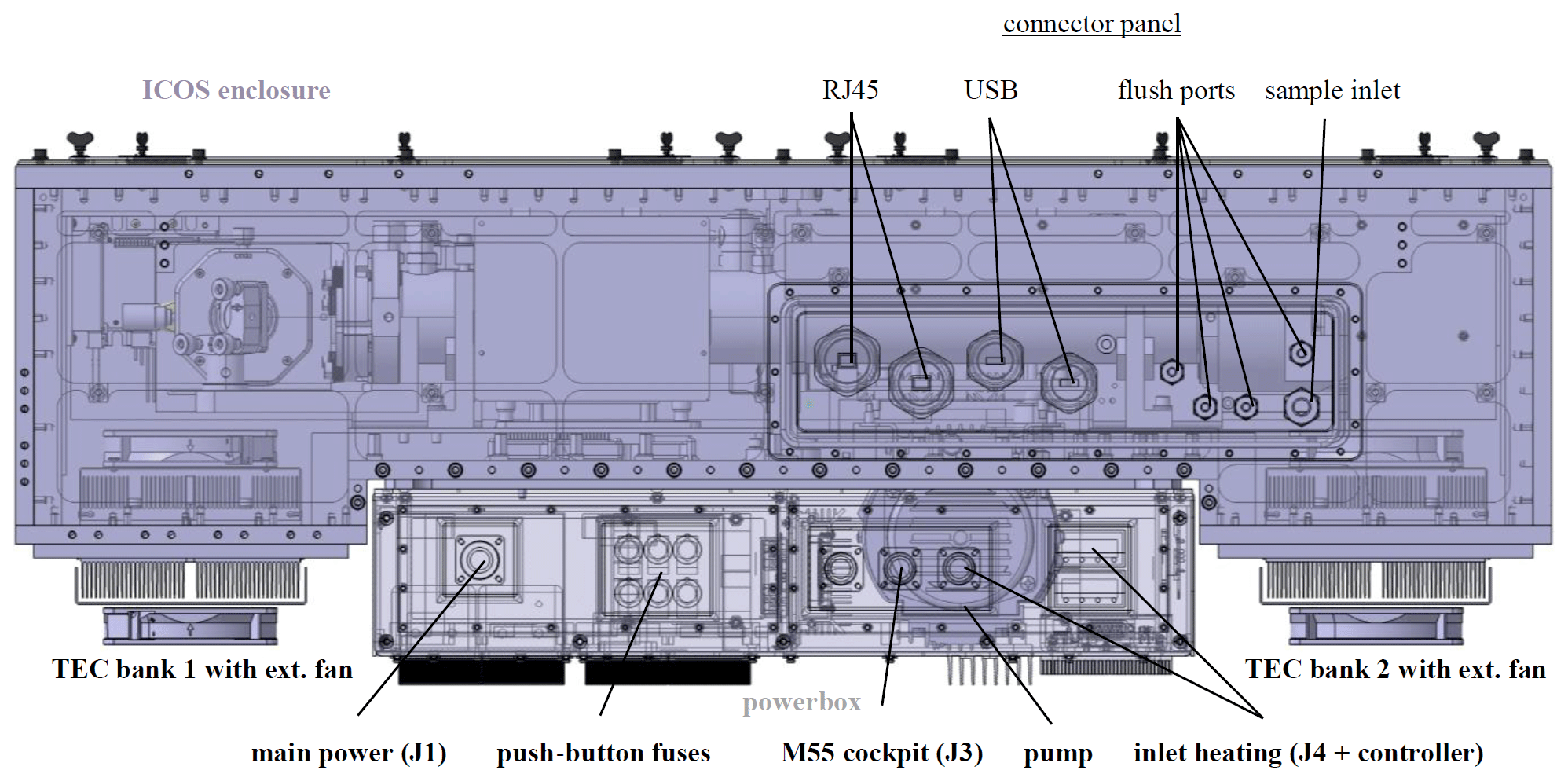 connector panel

ICOS enclosure

RJ45

USB

flush ports

sample inlet

TEC bank 1 with ext. fan

TEC bank 2 with ext. fan

powerbox

main power (J1)

push-button fuses

M55 cockpit (J3)

pump

inlet heating (J4 + controller)