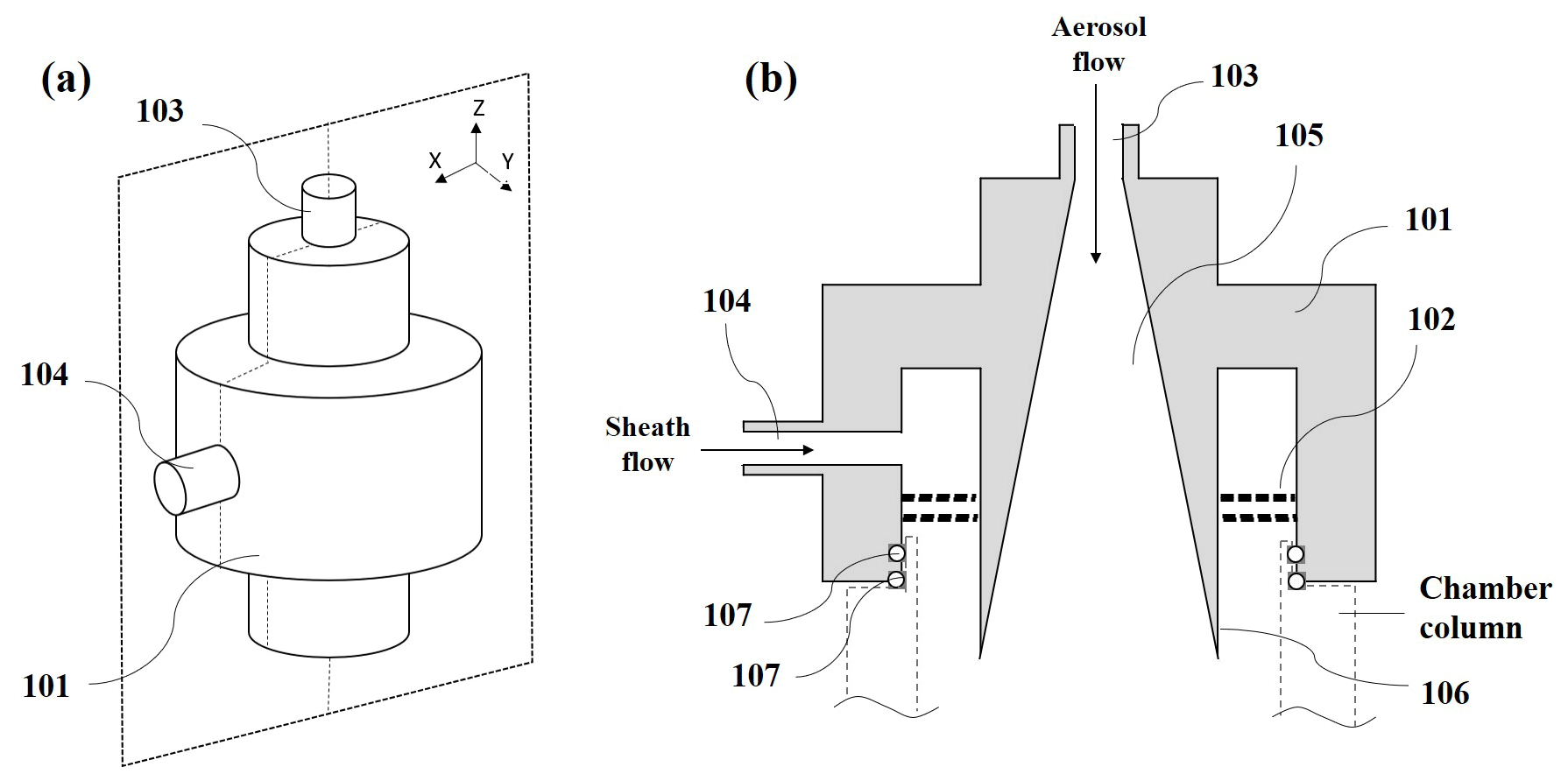 (a)

103

Z

X

Y

104

101

(b)

Aerosol flow

103

105

101

104

102

Sheath flow

107

107

Chamber column

106