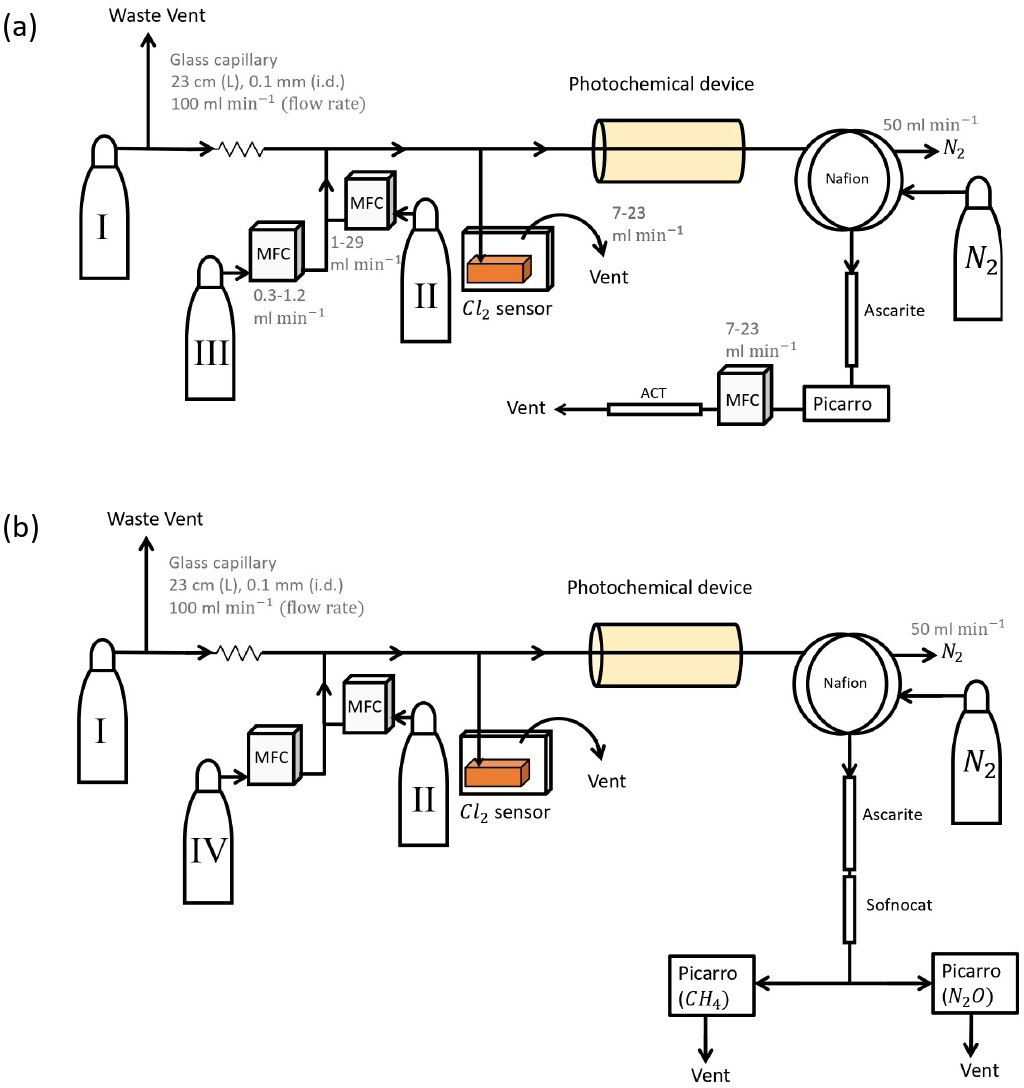 (a)

Waste Vent

Glass capillary
23 cm (L), 0.1 mm (i.d.)
100 ml min$^{-1}$ (flow rate)

Photochemical device

50 ml min$^{-1}$
$N_2$

Nafion

I

MFC

MFC

1-29
ml min$^{-1}$

0.3-1.2
ml min$^{-1}$

III

II

$Cl_2$ sensor

7-23
ml min$^{-1}$

Vent

$N_2$

Ascarite

7-23
ml min$^{-1}$

Vent

ACT

MFC

Picarro

(b)

Waste Vent

Glass capillary
23 cm (L), 0.1 mm (i.d.)
100 ml min$^{-1}$ (flow rate)

Photochemical device

50 ml min$^{-1}$
$N_2$

Nafion

I

MFC

MFC

IV

II

$Cl_2$ sensor

Vent

$N_2$

Ascarite

Sofnocat

Picarro
($CH_4$)

Picarro
($N_2O$)

Vent

Vent