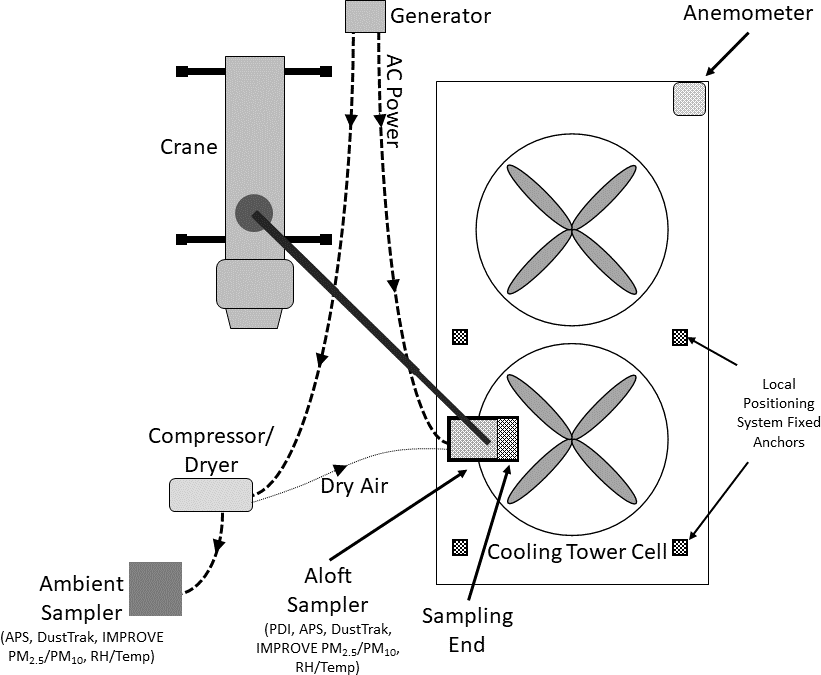 Generator

Anemometer

AC Power

Crane

Local Positioning System Fixed Anchors

Compressor/ Dryer

Dry Air

Cooling Tower Cell

Ambient Sampler
(APS, DustTrak, IMPROVE $PM_{2.5}$/$PM_{10}$, RH/Temp)

Aloft Sampler
(PDI, APS, DustTrak, IMPROVE $PM_{2.5}$/$PM_{10}$, RH/Temp)

Sampling End