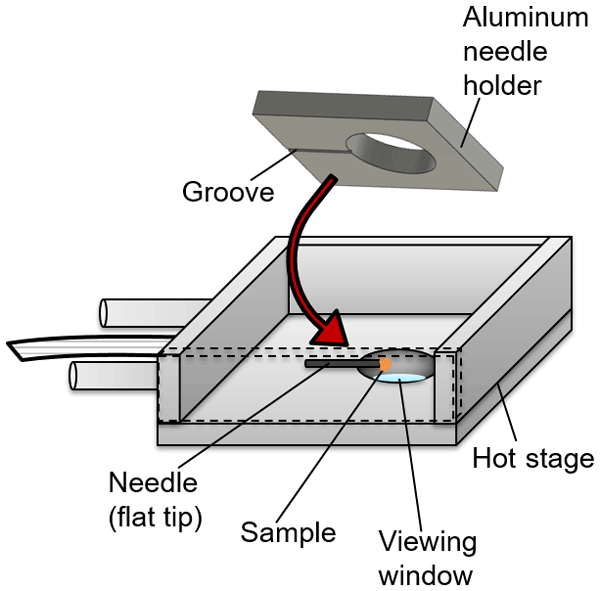 Aluminum needle holder

Groove

Hot stage

Needle (flat tip)

Sample

Viewing window