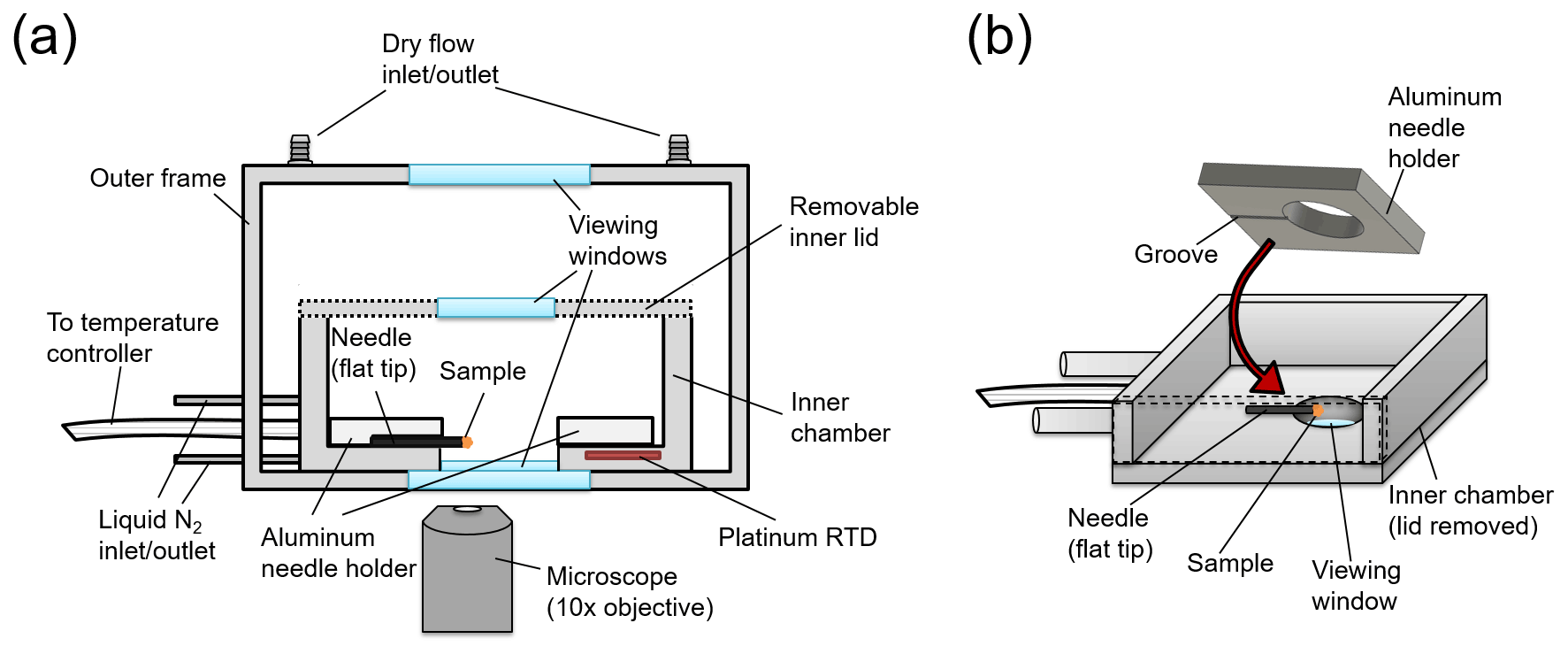 (a)

Dry flow inlet/outlet

Outer frame

Viewing windows

Removable inner lid

To temperature controller

Needle (flat tip)

Sample

Inner chamber

Liquid $N_2$ inlet/outlet

Aluminum needle holder

Platinum RTD

Microscope (10x objective)

(b)

Aluminum needle holder

Groove

Needle (flat tip)

Sample

Viewing window

Inner chamber (lid removed)