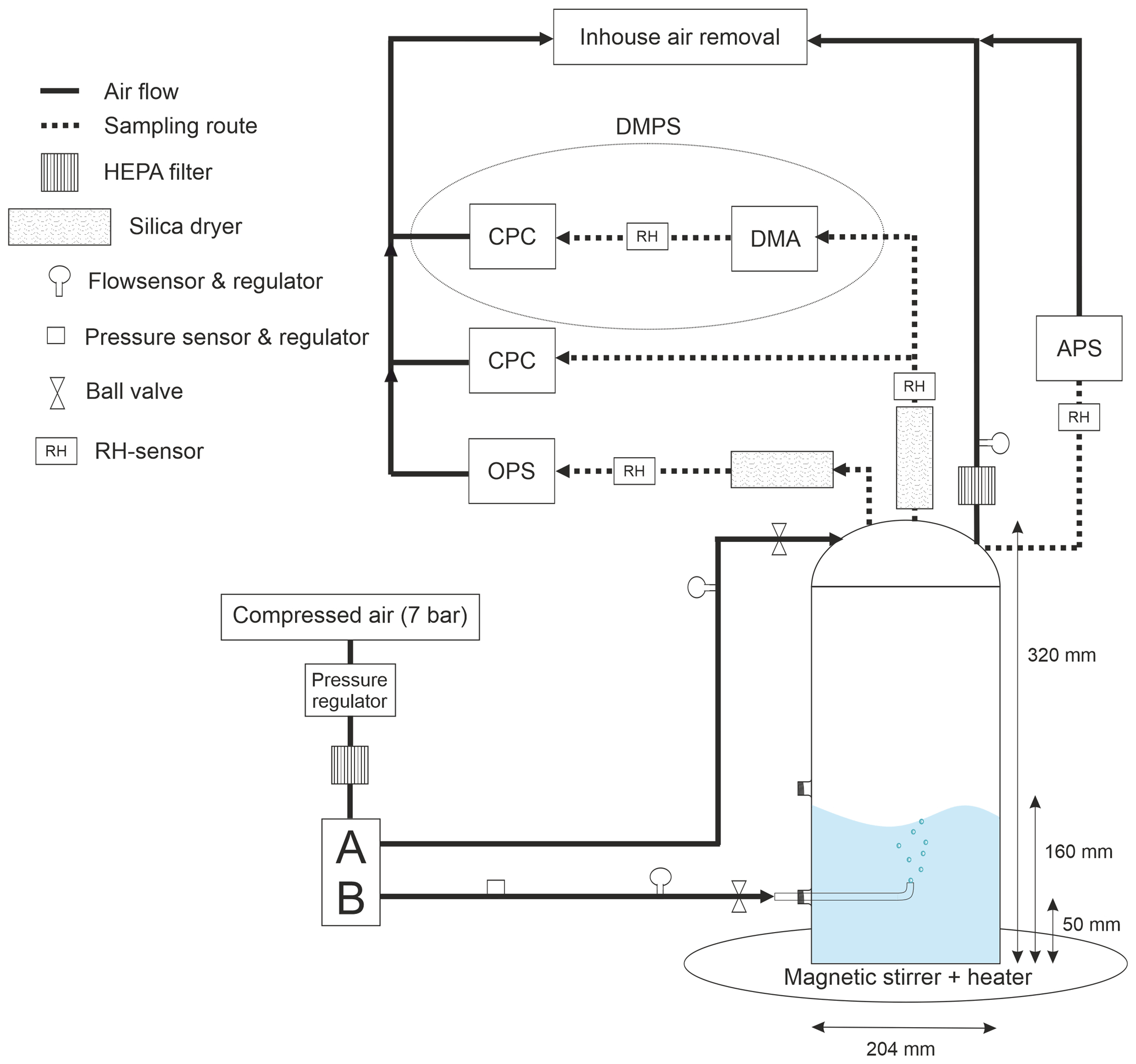 Inhouse air removal

Air flow
Sampling route
HEPA filter
Silica dryer
Flowsensor & regulator
Pressure sensor & regulator
Ball valve
RH RH-sensor

DMPS

CPC
RH
DMA

CPC

RH

APS

RH

OPS
RH

Compressed air (7 bar)

Pressure regulator

A
B

320 mm

160 mm

50 mm

Magnetic stirrer + heater

204 mm