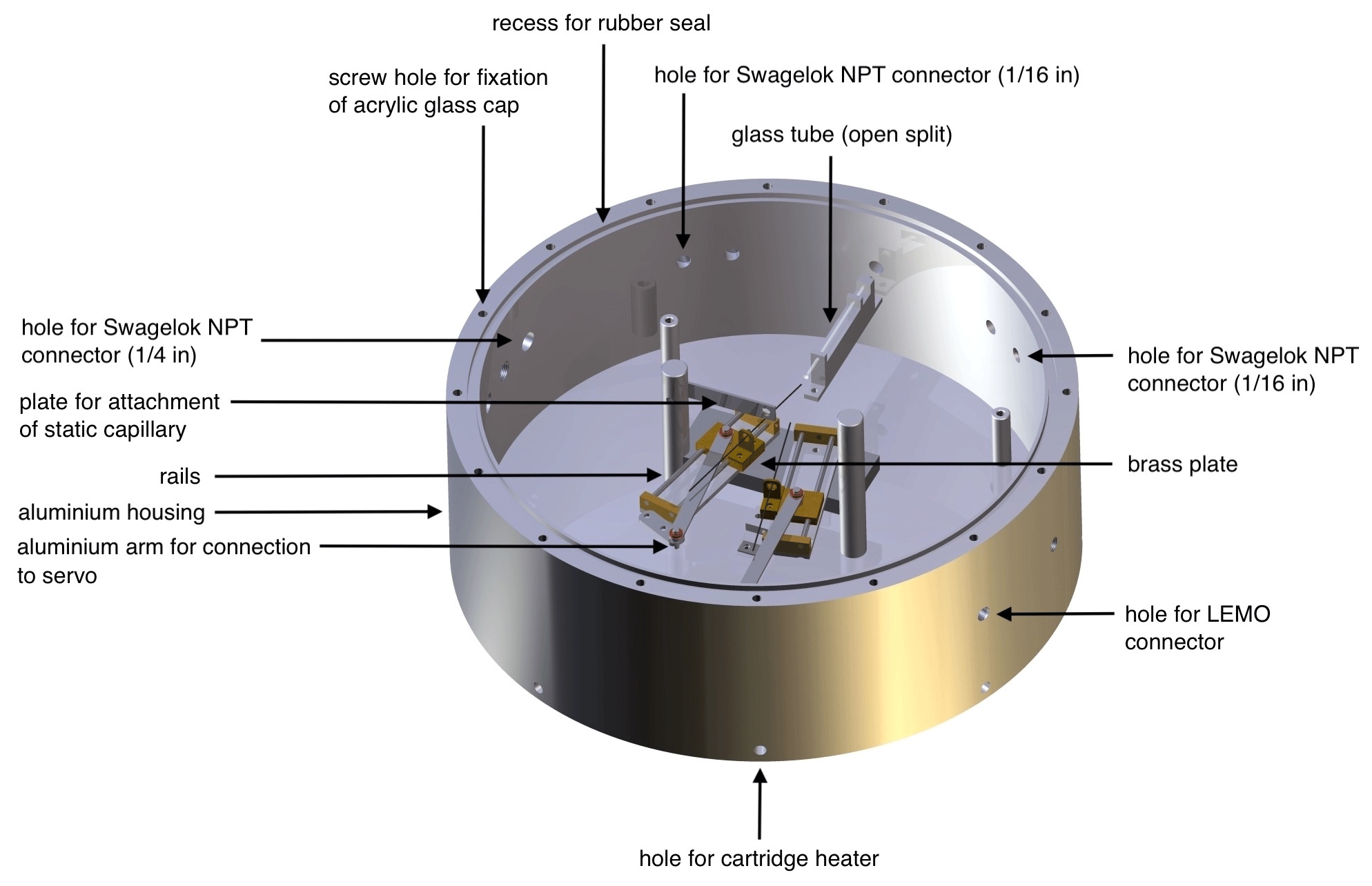 recess for rubber seal

screw hole for fixation of acrylic glass cap

hole for Swagelok NPT connector (1/16 in)

glass tube (open split)

hole for Swagelok NPT connector (1/4 in)

plate for attachment of static capillary

rails

aluminium housing

aluminium arm for connection to servo

hole for Swagelok NPT connector (1/16 in)

brass plate

hole for LEMO connector

hole for cartridge heater