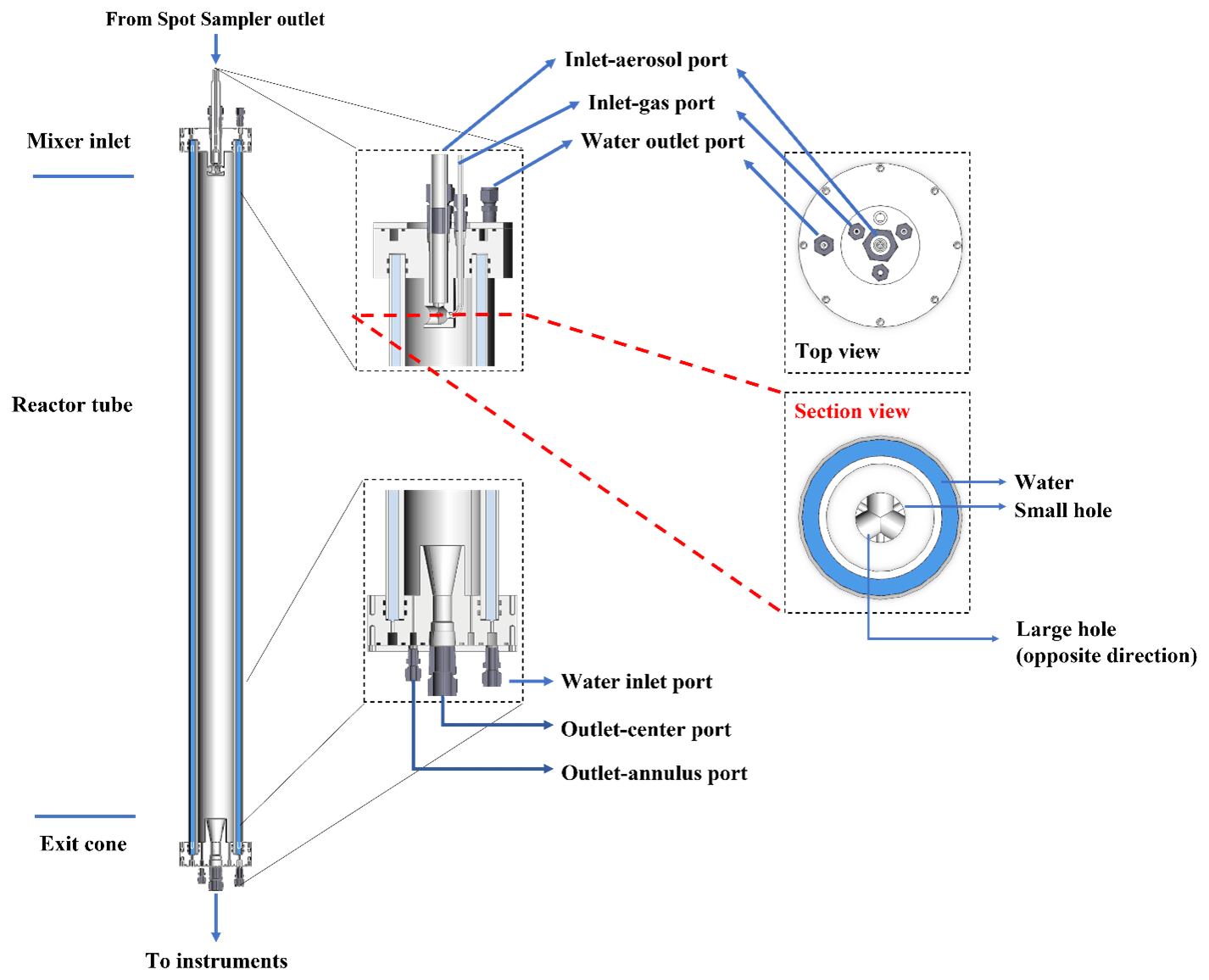 From Spot Sampler outlet

Mixer inlet

Reactor tube

Exit cone

To instruments

Inlet-aerosol port

Inlet-gas port

Water outlet port

Top view

Section view

Water

Small hole

Large hole
(opposite direction)

Water inlet port

Outlet-center port

Outlet-annulus port