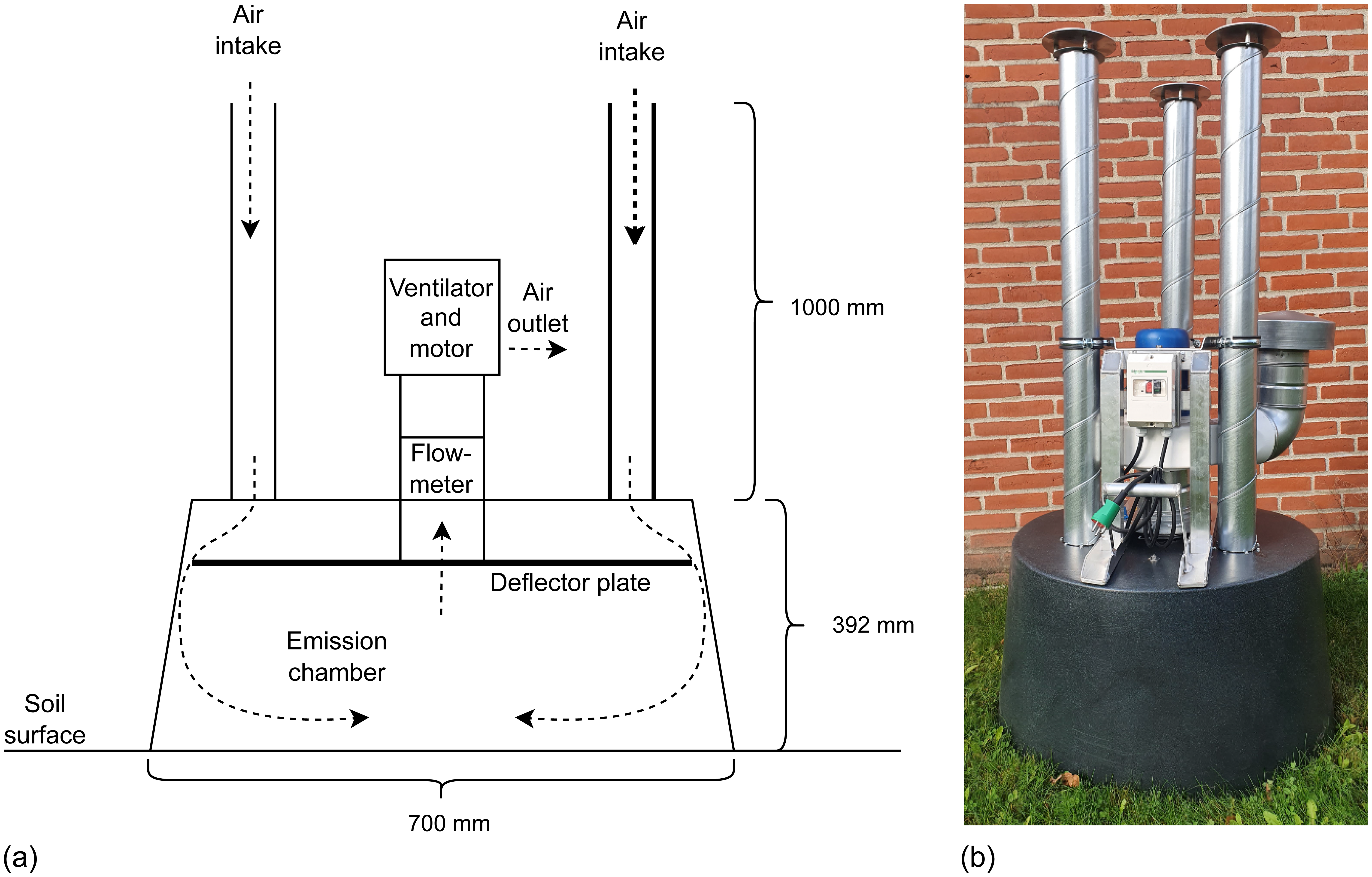 Air intake

Air intake

Ventilator and motor

Air outlet

1000 mm

Flow-meter

Deflector plate

Emission chamber

392 mm

Soil surface

700 mm

(a)

(b)