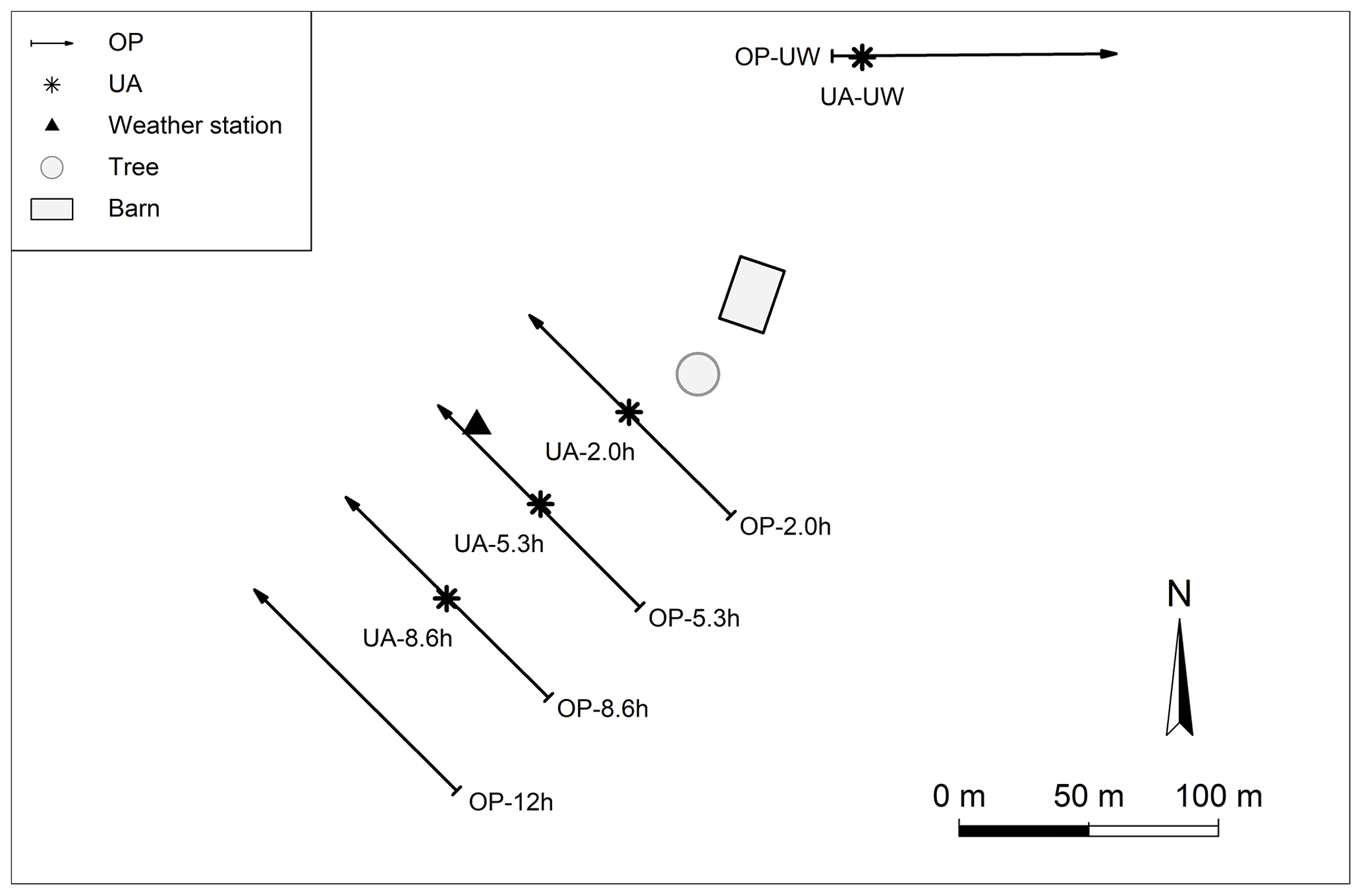 OP
UA
Weather station
Tree
Barn

OP-UW
UA-UW

UA-2.0h
OP-2.0h
UA-5.3h
OP-5.3h
UA-8.6h
OP-8.6h
OP-12h

N

0 m 50 m 100 m