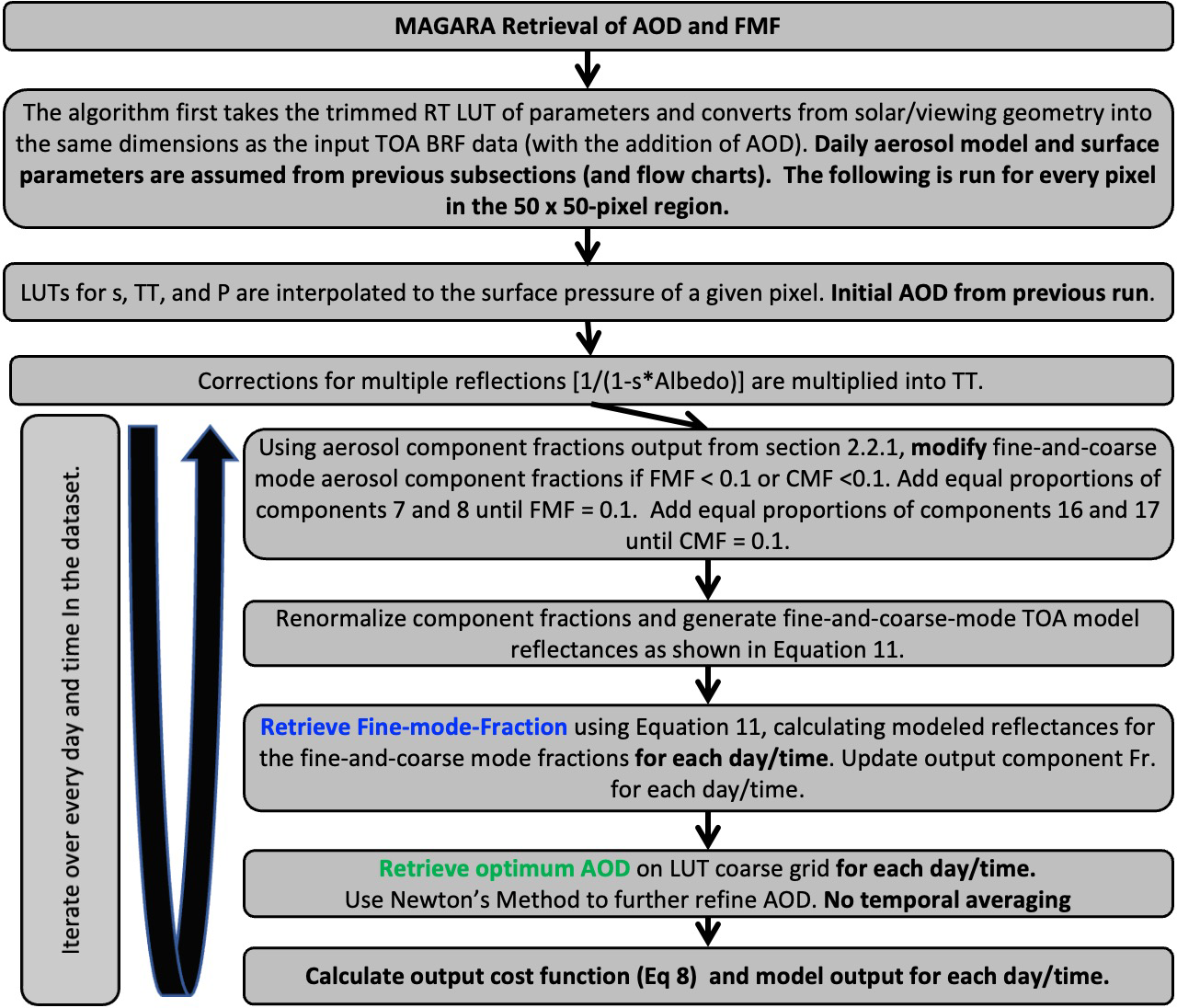 MAGARA Retrieval of AOD and FMF

The algorithm first takes the trimmed RT LUT of parameters and converts from solar/viewing geometry into the same dimensions as the input TOA BRF data (with the addition of AOD). Daily aerosol model and surface parameters are assumed from previous subsections (and flow charts). The following is run for every pixel in the 50 x 50-pixel region.

LUTs for s, TT, and P are interpolated to the surface pressure of a given pixel. Initial AOD from previous run.

Corrections for multiple reflections [1/(1-s*Albedo)] are multiplied into TT.

Iterate over every day and time In the dataset.

Using aerosol component fractions output from section 2.2.1, modify fine-and-coarse mode aerosol component fractions if FMF < 0.1 or CMF <0.1. Add equal proportions of components 7 and 8 until FMF = 0.1. Add equal proportions of components 16 and 17 until CMF = 0.1.

Renormalize component fractions and generate fine-and-coarse-mode TOA model reflectances as shown in Equation 11.

Retrieve Fine-mode-Fraction using Equation 11, calculating modeled reflectances for the fine-and-coarse mode fractions for each day/time. Update output component Fr. for each day/time.

Retrieve optimum AOD on LUT coarse grid for each day/time.
Use Newton's Method to further refine AOD. No temporal averaging

Calculate output cost function (Eq 8) and model output for each day/time.