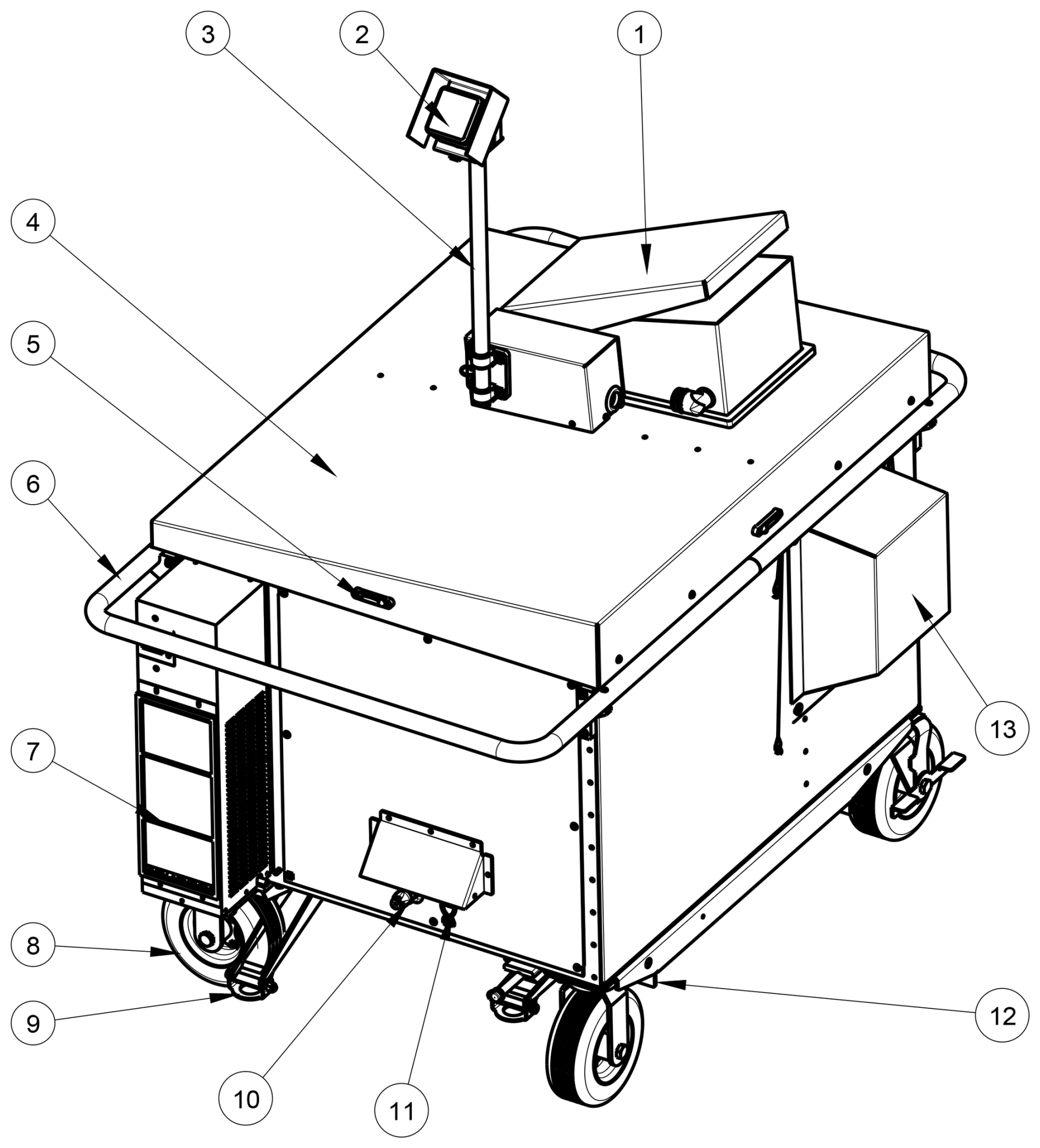 3
2
1
4
5
6
7
8
9
10
11
12
13