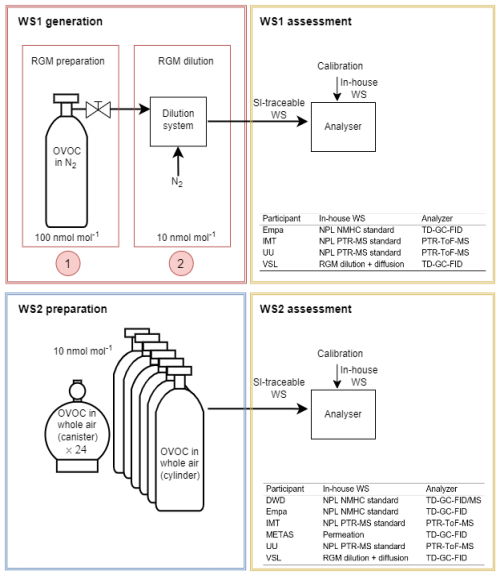 WS1 generation

RGM preparation

OVOC in $N_2$

100 nmol mol$^{-1}$

1

RGM dilution

Dilution system

$N_2$

10 nmol mol$^{-1}$

2

WS1 assessment

Calibration

In-house WS

SI-traceable WS

Analyser

| Participant | In-house WS | Analyzer |
|---|---|---|
| Empa | NPL NMHC standard | TD-GC-FID |
| IMT | NPL PTR-MS standard | PTR-ToF-MS |
| UU | NPL PTR-MS standard | PTR-ToF-MS |
| VSL | RGM dilution + diffusion | TD-GC-FID |

WS2 preparation

10 nmol mol$^{-1}$

OVOC in whole air (canister) $\times$ 24

OVOC in whole air (cylinder)

WS2 assessment

Calibration

In-house WS

SI-traceable WS

Analyser

| Participant | In-house WS | Analyzer |
|---|---|---|
| DWD | NPL NMHC standard | TD-GC-FID/MS |
| Empa | NPL NMHC standard | TD-GC-FID |
| IMT | NPL PTR-MS standard | PTR-ToF-MS |
| METAS | Permeation | TD-GC-FID |
| UU | NPL PTR-MS standard | PTR-ToF-MS |
| VSL | RGM dilution + diffusion | TD-GC-FID |