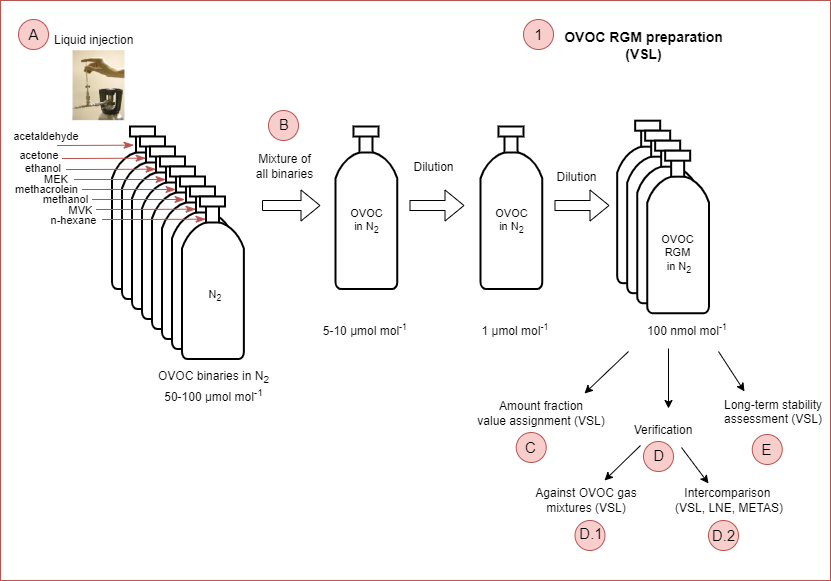 A

Liquid injection

1

OVOC RGM preparation (VSL)

acetaldehyde
acetone
ethanol
MEK
methacrolein
methanol
MVK
n-hexane

$N_2$

OVOC binaries in $N_2$
50-100 µmol mol$^{-1}$

B

Mixture of all binaries

OVOC in $N_2$

5-10 µmol mol$^{-1}$

Dilution

OVOC in $N_2$

1 µmol mol$^{-1}$

Dilution

OVOC RGM in $N_2$

100 nmol mol$^{-1}$

Amount fraction value assignment (VSL)

C

Verification

D

Long-term stability assessment (VSL)

E

Against OVOC gas mixtures (VSL)

D.1

Intercomparison (VSL, LNE, METAS)

D.2