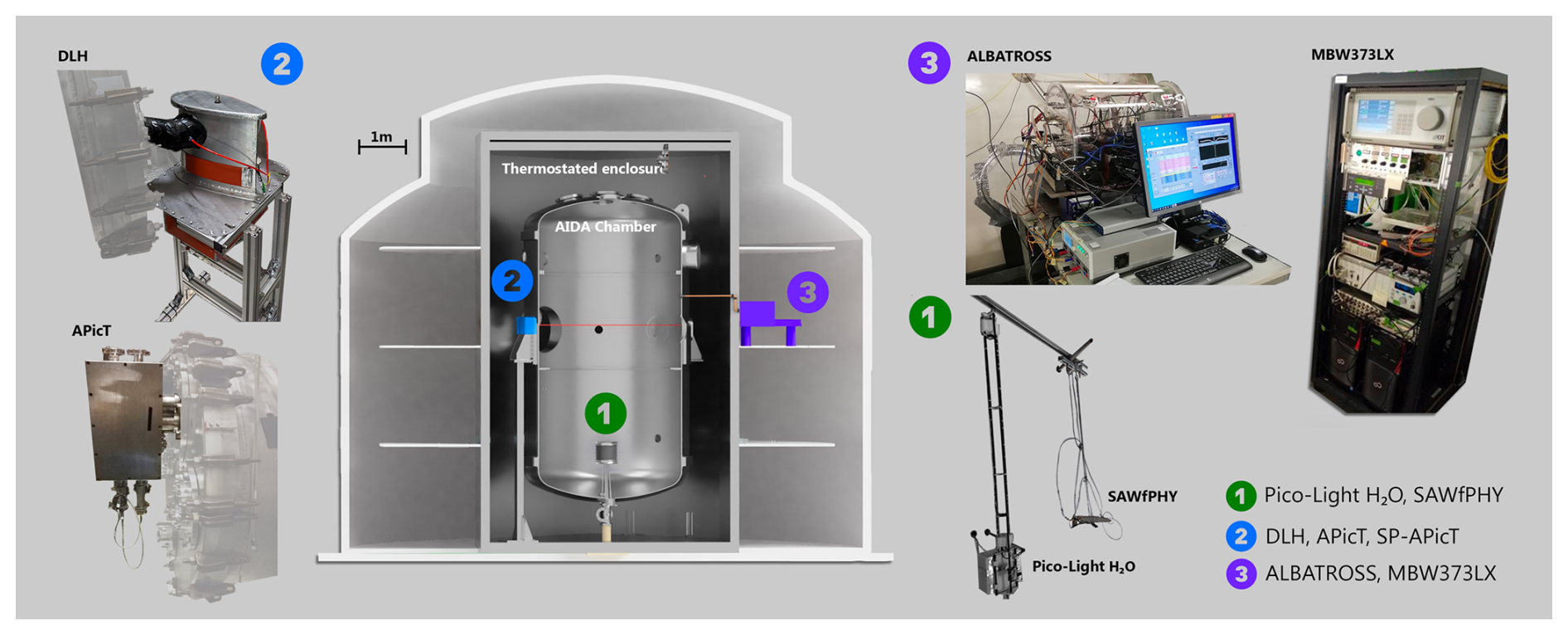 DLH

2

APicT

1m

Thermostated enclosure

AIDA Chamber

2

3

1

3

ALBATROSS

MBW373LX

1

SAWfPHY

Pico-Light $H_2O$

1 Pico-Light $H_2O$, SAWfPHY

2 DLH, APicT, SP-APicT

3 ALBATROSS, MBW373LX