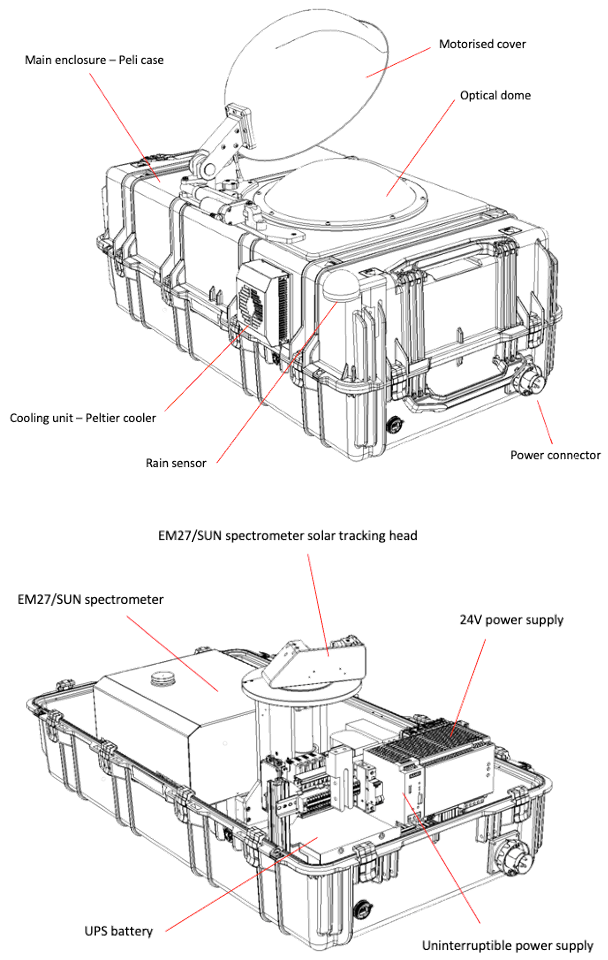 Main enclosure – Peli case

Motorised cover

Optical dome

Cooling unit – Peltier cooler

Rain sensor

Power connector

EM27/SUN spectrometer solar tracking head

EM27/SUN spectrometer

24V power supply

UPS battery

Uninterruptible power supply