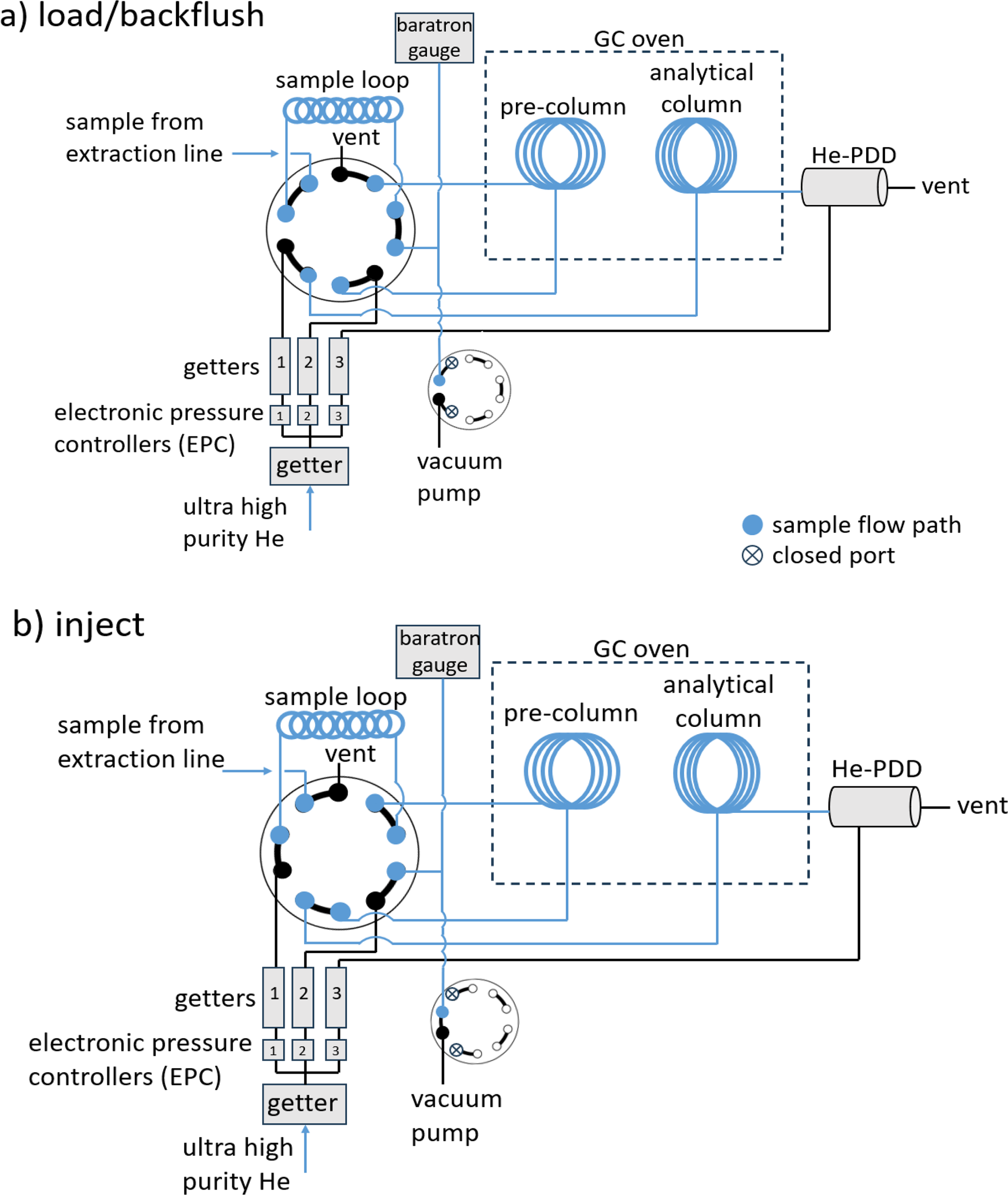 a) load/backflush

baratron gauge

GC oven

sample loop

analytical column

pre-column

sample from extraction line

vent

He-PDD

vent

getters

1 2 3

electronic pressure controllers (EPC)

1 2 3

getter

vacuum pump

ultra high purity He

sample flow path
closed port

b) inject

baratron gauge

GC oven

sample loop

analytical column

pre-column

sample from extraction line

vent

He-PDD

vent

getters

1 2 3

electronic pressure controllers (EPC)

1 2 3

getter

vacuum pump

ultra high purity He