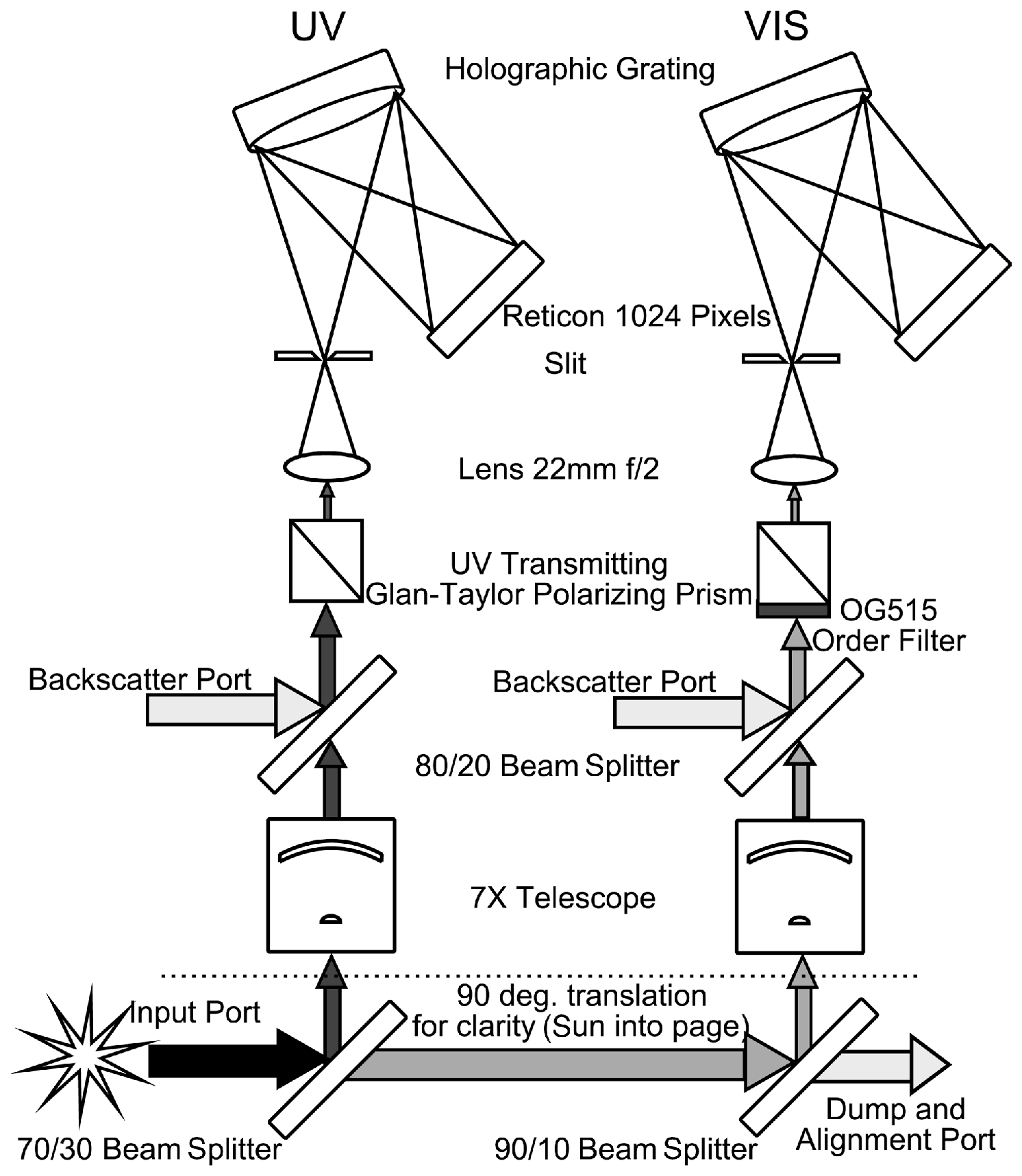 UV

VIS

Holographic Grating

Reticon 1024 Pixels

Slit

Lens 22mm f/2

UV Transmitting
Glan-Taylor Polarizing Prism

OG515
Order Filter

Backscatter Port

Backscatter Port

80/20 Beam Splitter

7X Telescope

90 deg. translation
for clarity (Sun into page)

Input Port

70/30 Beam Splitter

90/10 Beam Splitter

Dump and
Alignment Port